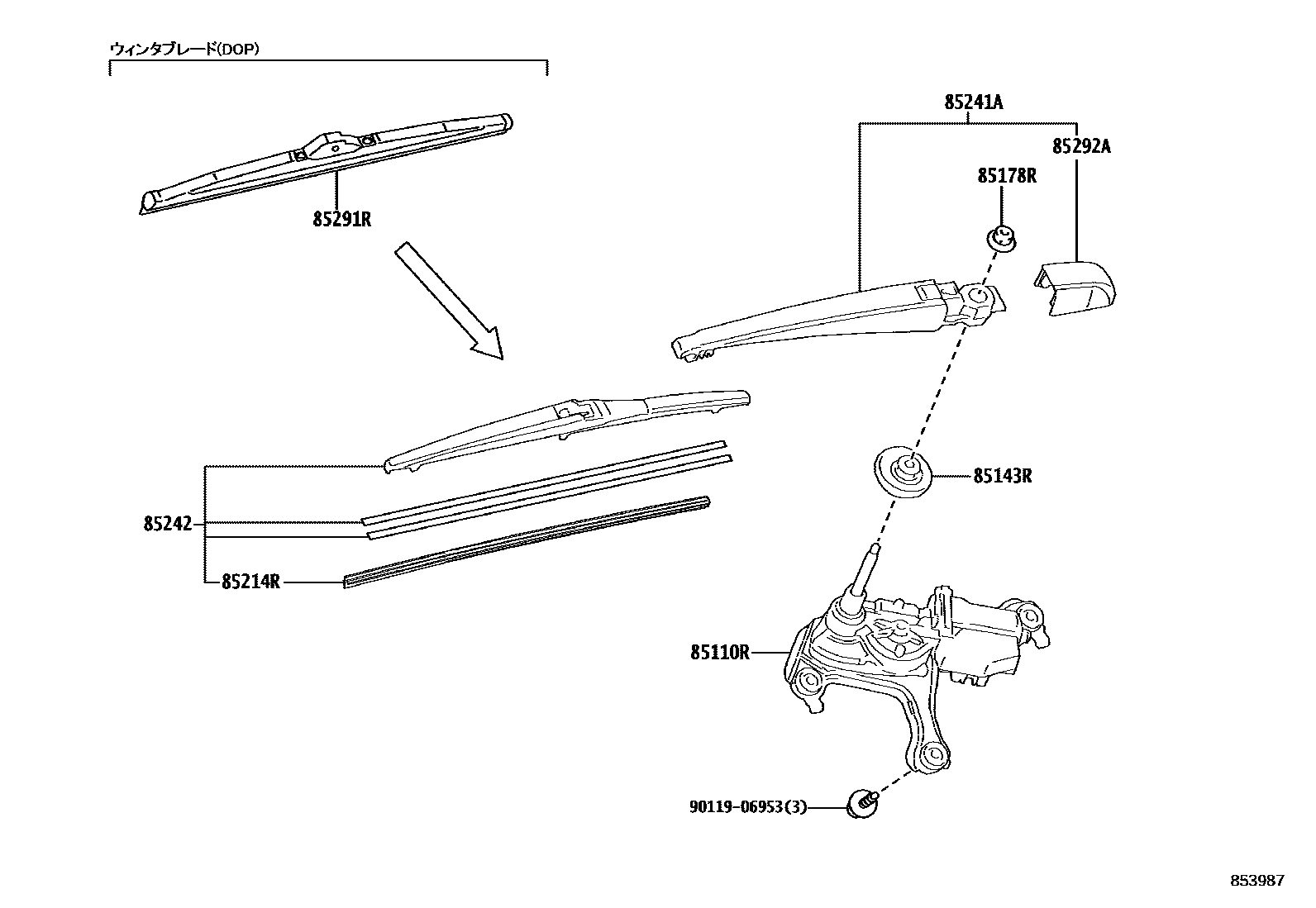 ウィンタブレード(DOP)

85291R

85241A

85292A

85178R

85143R

85242

85214R

85110R

90119-06953(3)

853987