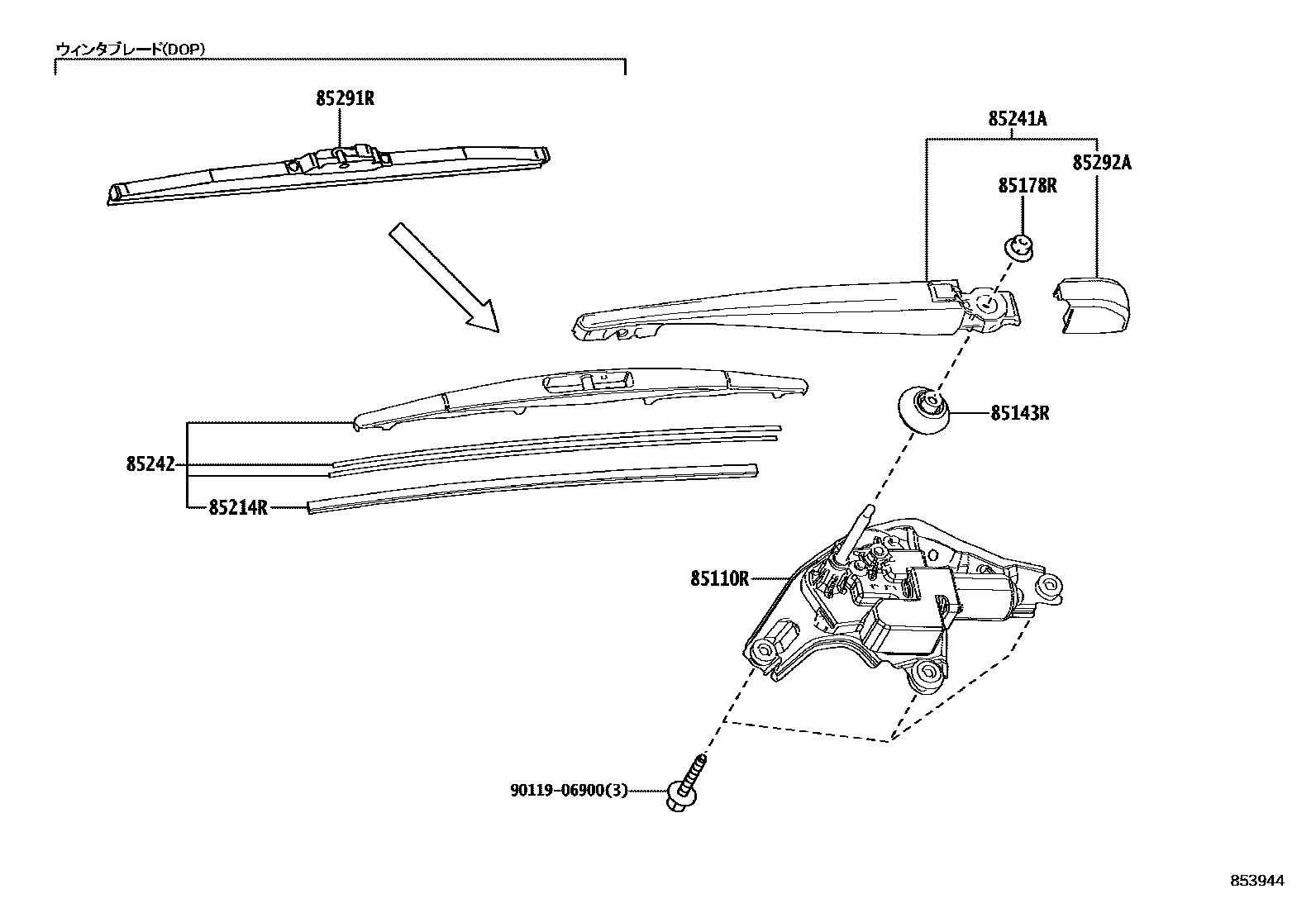 ウィンタブレード(DOP)

85291R

85241A

85292A

85178R

85143R

85242

85214R

85110R

90119-06900(3)

853944