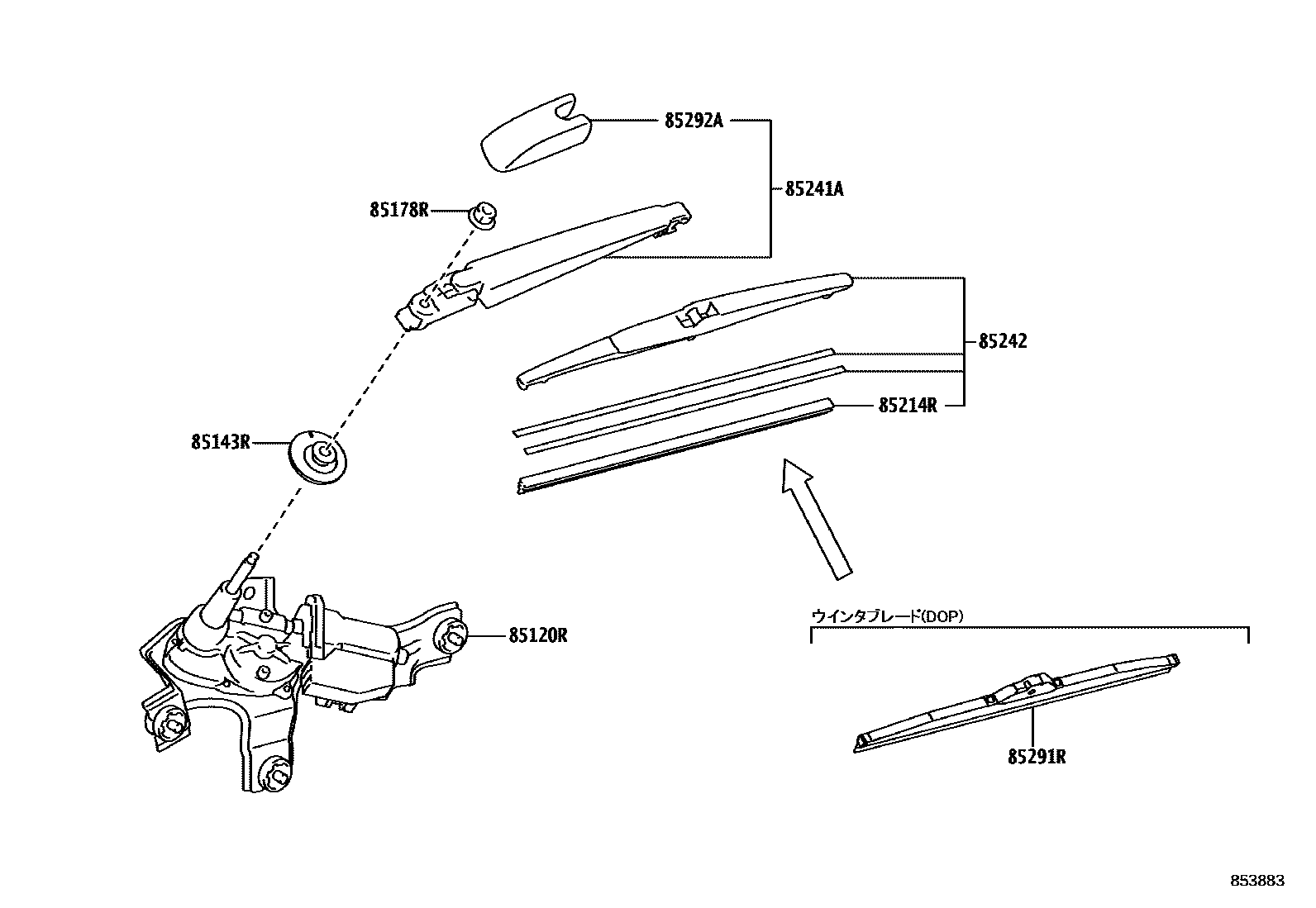 85292A

85241A

85178R

85242

85214R

85143R

85120R

ウインタブレード(DOP)

85291R

853883