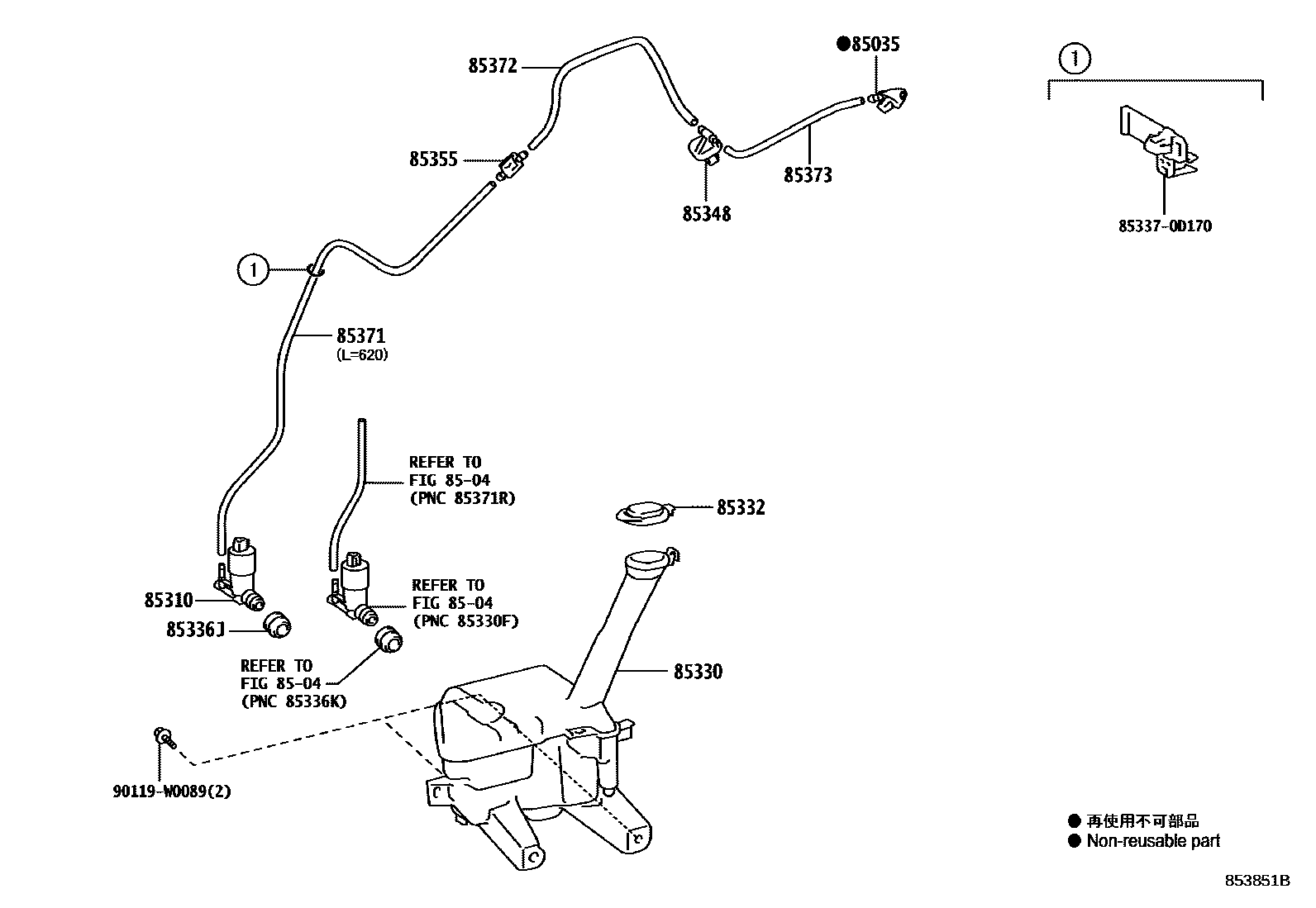 85372
●85035
1
85355
85373
85348
85337-0D170
1
85371
(L=620)
REFER TO
FIG 85-04
(PNC 85371R)
85332
85310
REFER TO
FIG 85-04
(PNC 85330F)
85336J
REFER TO
FIG 85-04
(PNC 85336K)
85330
90119-W0089(2)
● 再使用不可部品
● Non-reusable part
853851B