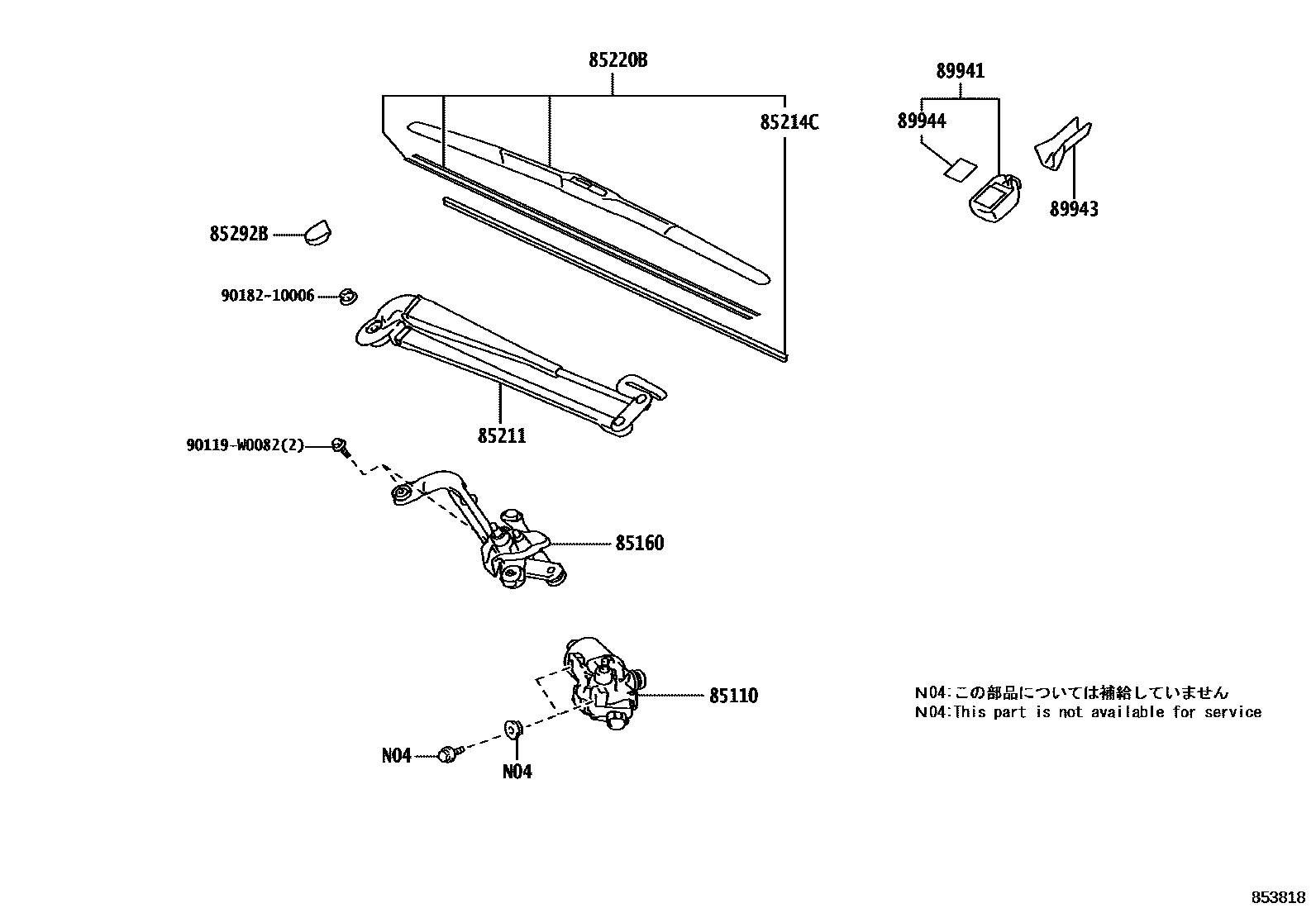 85220B
85214C
89941
89944
89943
85292B
90182-10006
85211
90119-W0082(2)
85160
85110
N04
N04

N04:この部品については補給していません
N04:This part is not available for service

853818