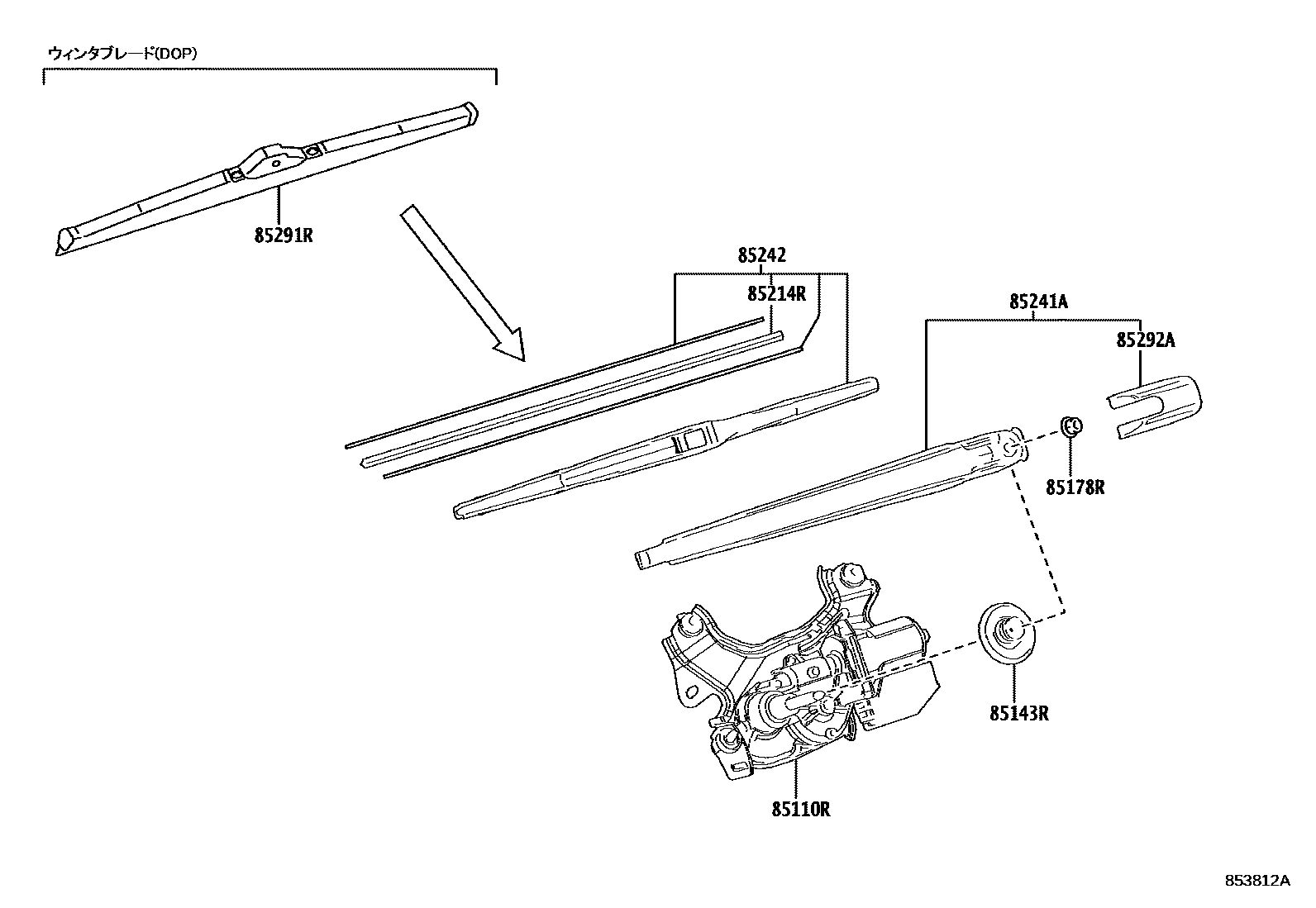 ウィンタブレード(DOP)

85291R

85242

85214R

85241A

85292A

85178R

85143R

85110R

853812A