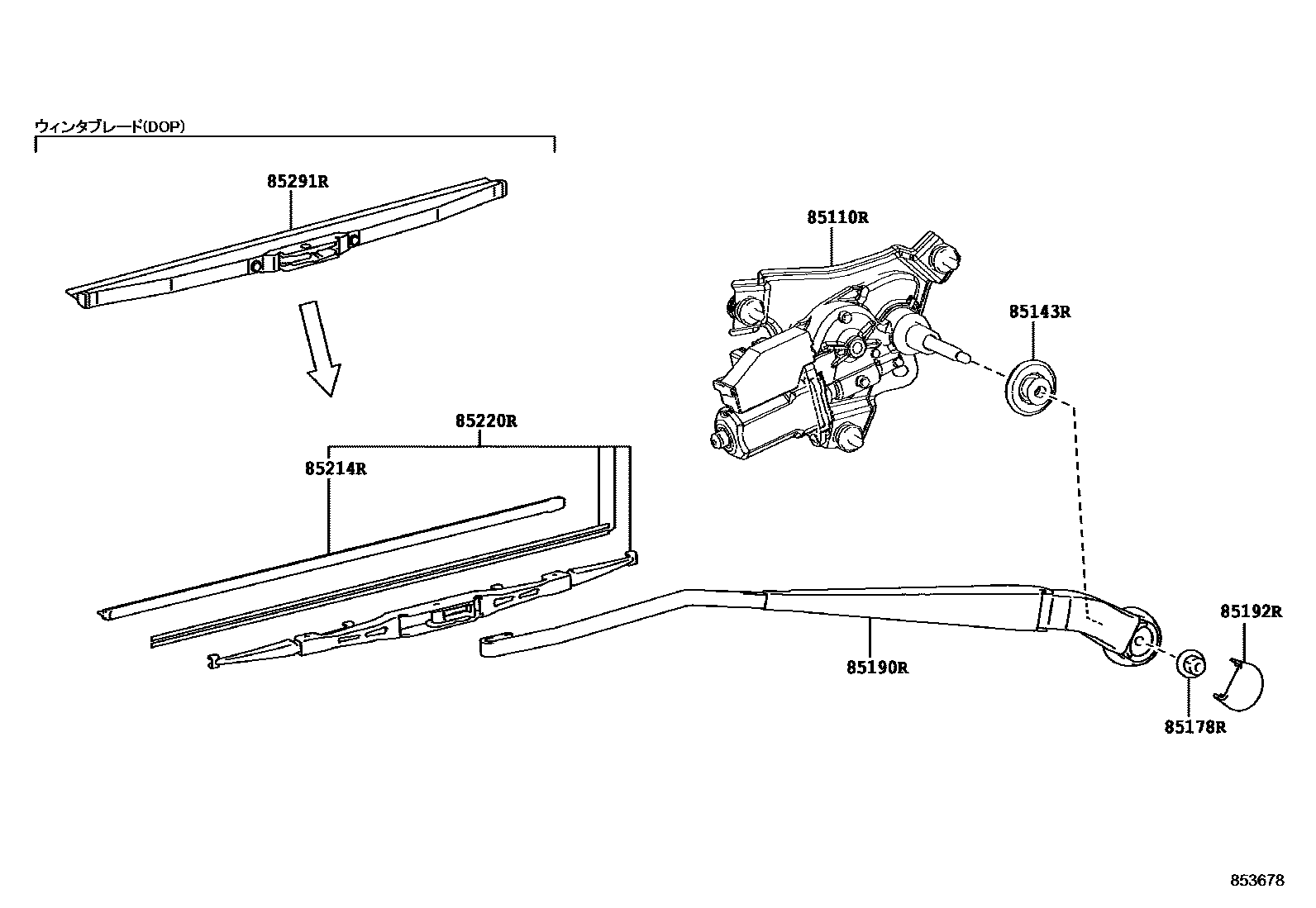 ウィンタブレード(DOP)

85291R

85110R

85143R

85220R

85214R

85192R

85190R

85178R

853678