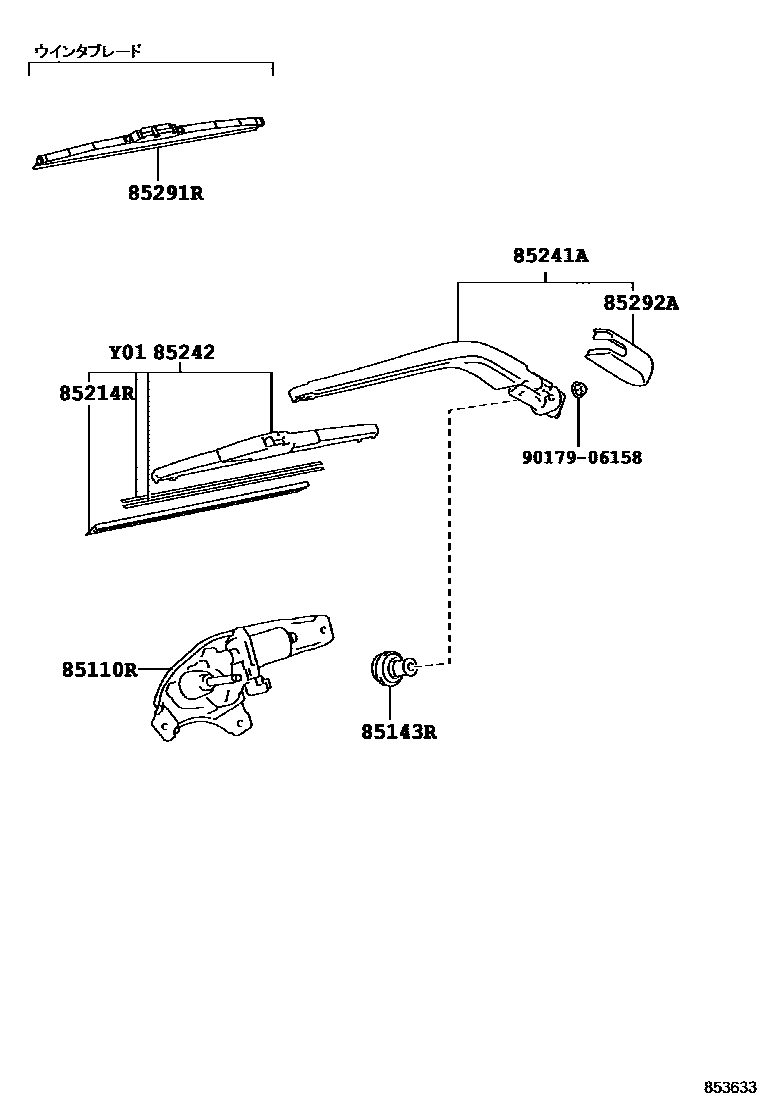 ウインタブレード

85291R

85241A

85292A

Y01 85242

85214R

90179-06158

85110R

85143R

853633