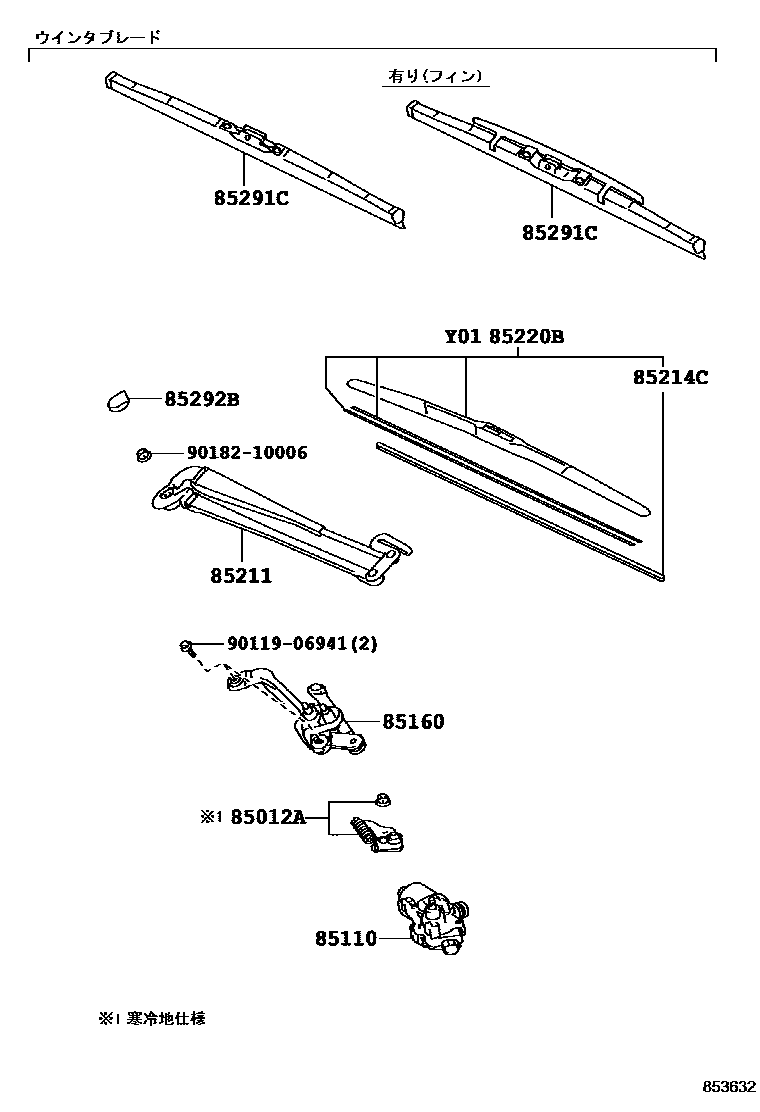 ウインタブレード

有り(フィン)

85291C

85291C

Y01 85220B

85214C

85292B

90182-10006

85211

90119-06941(2)

85160

※1 85012A

85110

※1 寒冷地仕様

853632