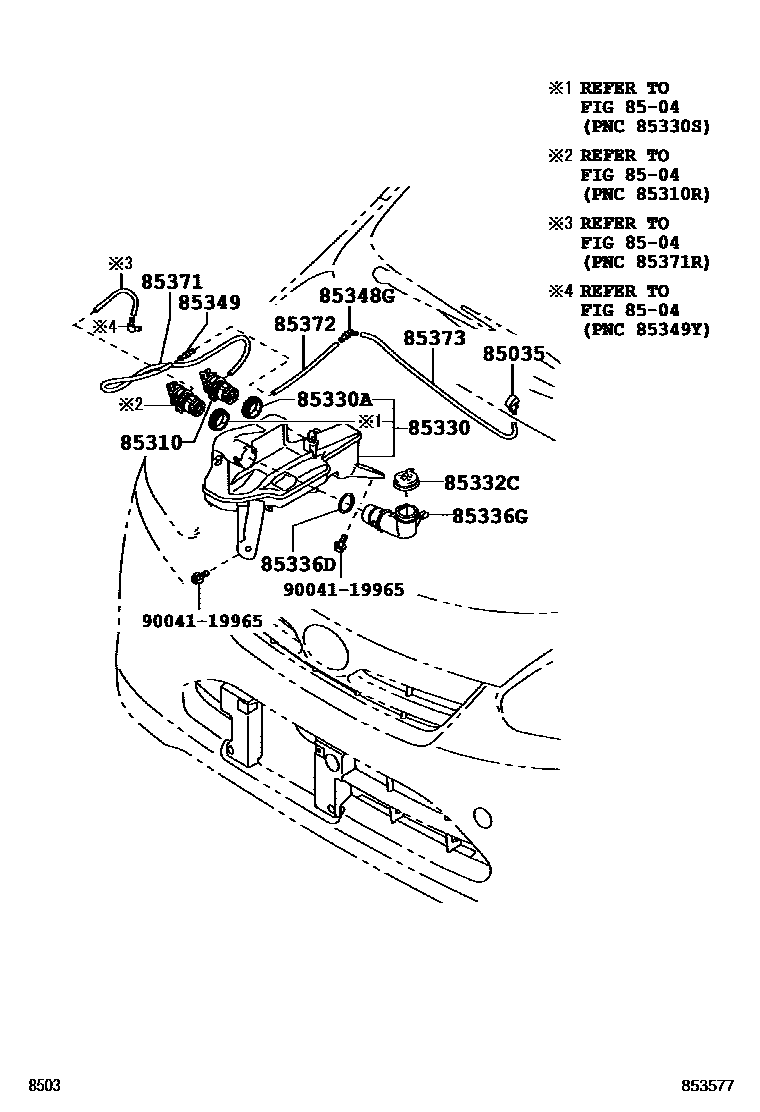 ※1 REFER TO
FIG 85-04
(PNC 85330S)

※2 REFER TO
FIG 85-04
(PNC 85310R)

※3 REFER TO
FIG 85-04
(PNC 85371R)

※4 REFER TO
FIG 85-04
(PNC 85349Y)

※3
85371
85349
※4
85348G
85372
85373
85035
※2
85330A
※1
85330
85310
85332C
85336G
85336D
90041-19965
90041-19965

8503
853577