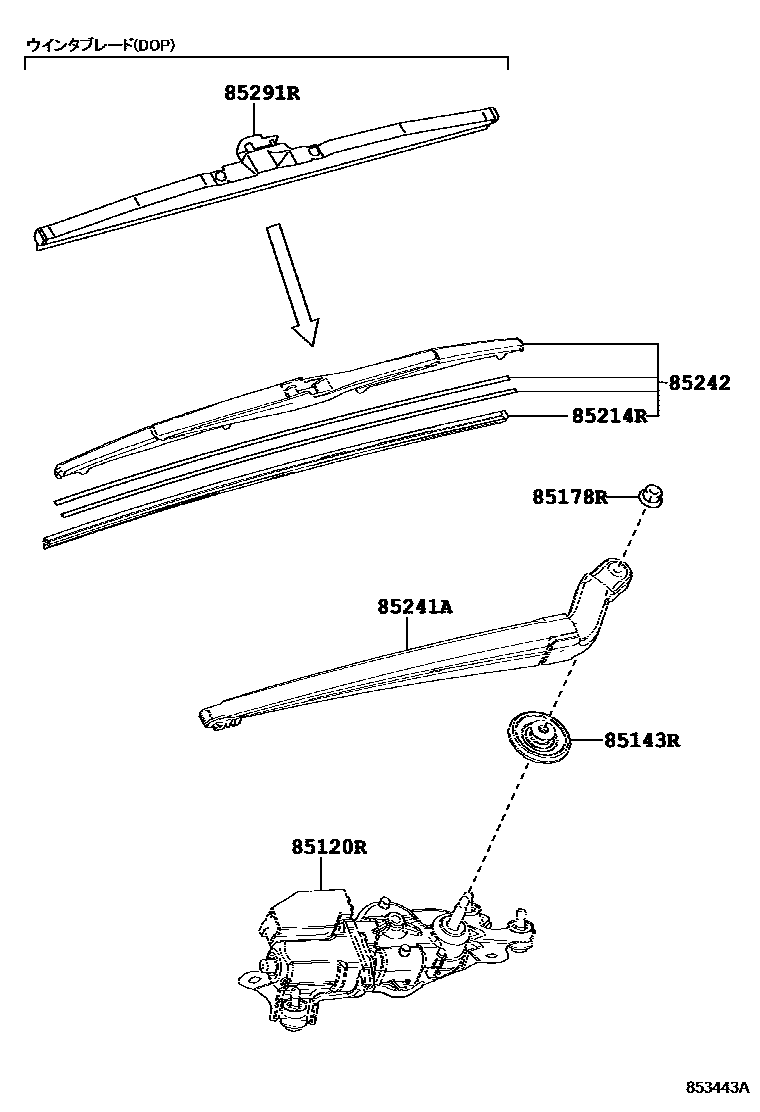 ウインタブレード(DOP)

85291R

85242

85214R

85178R

85241A

85143R

85120R

853443A