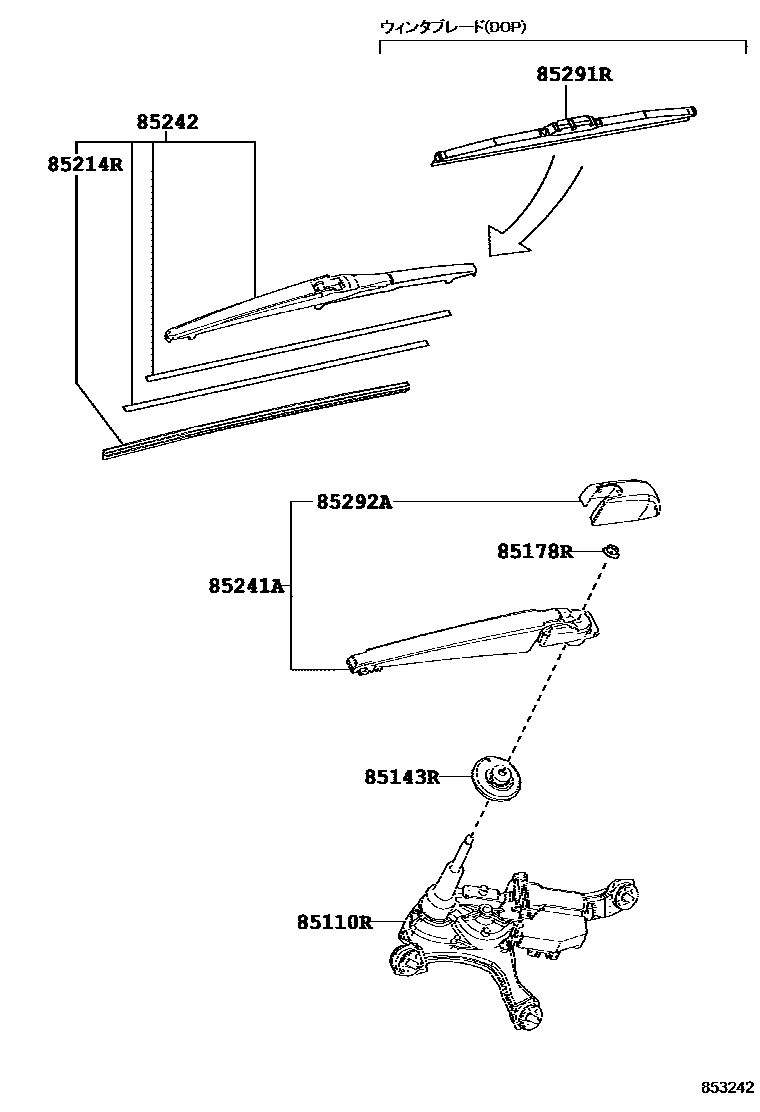 ウィンタブレード(DOP)

85291R

85242

85214R

85292A

85178R

85241A

85143R

85110R

853242