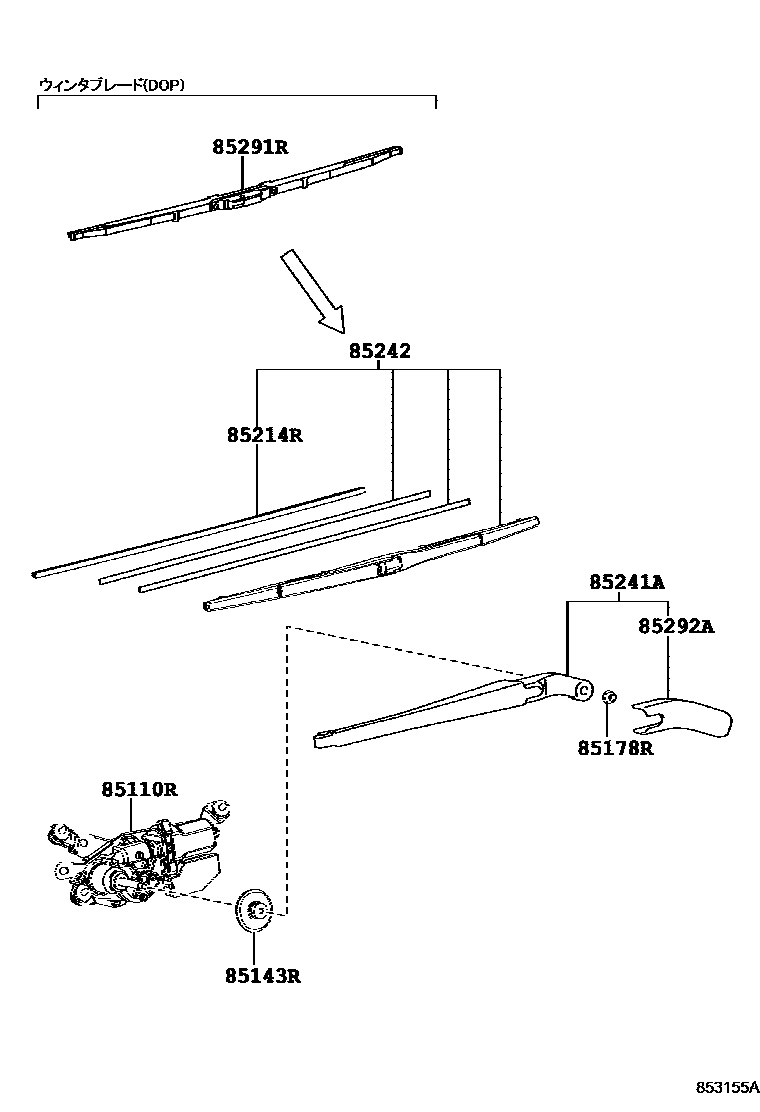 ウィンタブレード(DOP)

85291R

85242

85214R

85241A

85292A

85178R

85110R

85143R

853155A