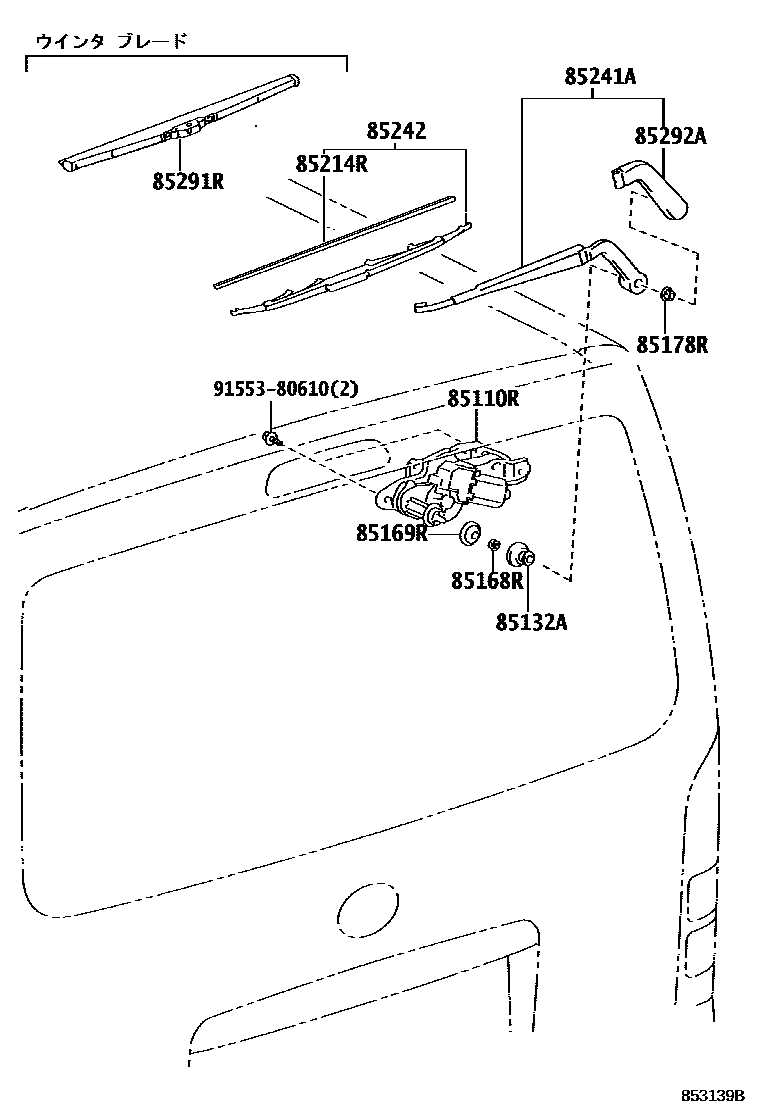 ウインタ ブレード

85291R

85242

85214R

85241A

85292A

85178R

91553-80610(2)

85110R

85169R

85168R

85132A

853139B