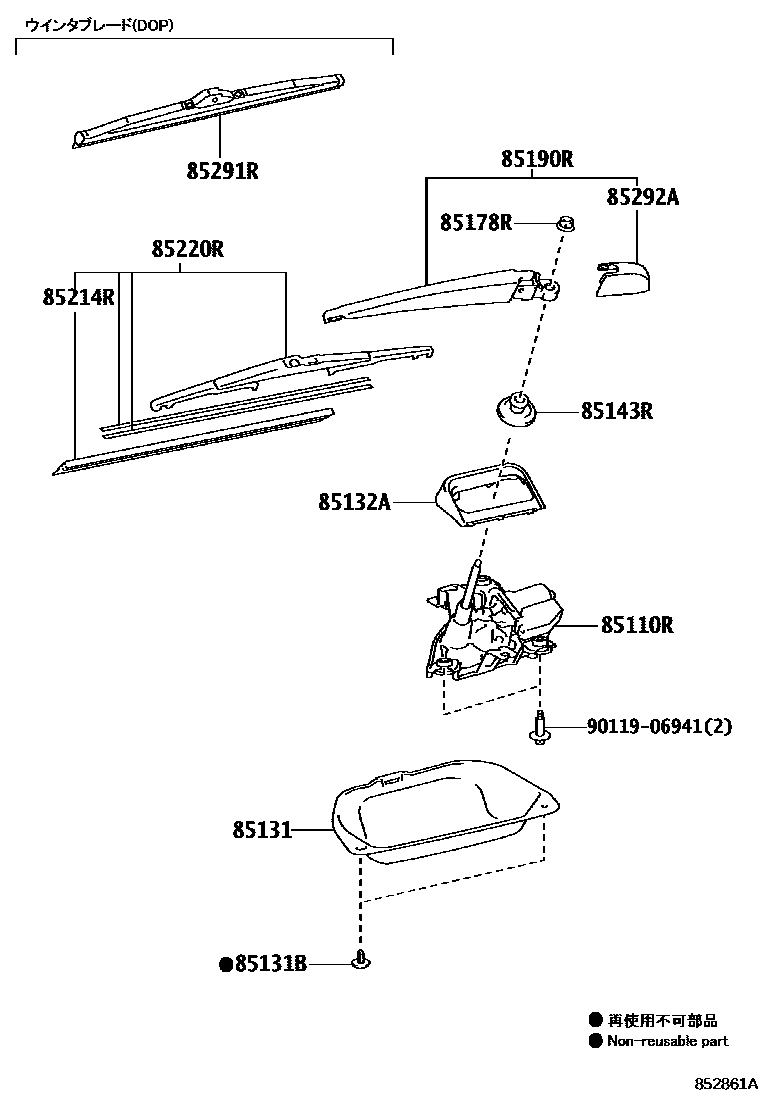 ウインタブレード(DOP)

85291R

85190R

85292A

85178R

85220R

85214R

85143R

85132A

85110R

90119-06941(2)

85131

●85131B

● 再使用不可部品
● Non-reusable part

852861A