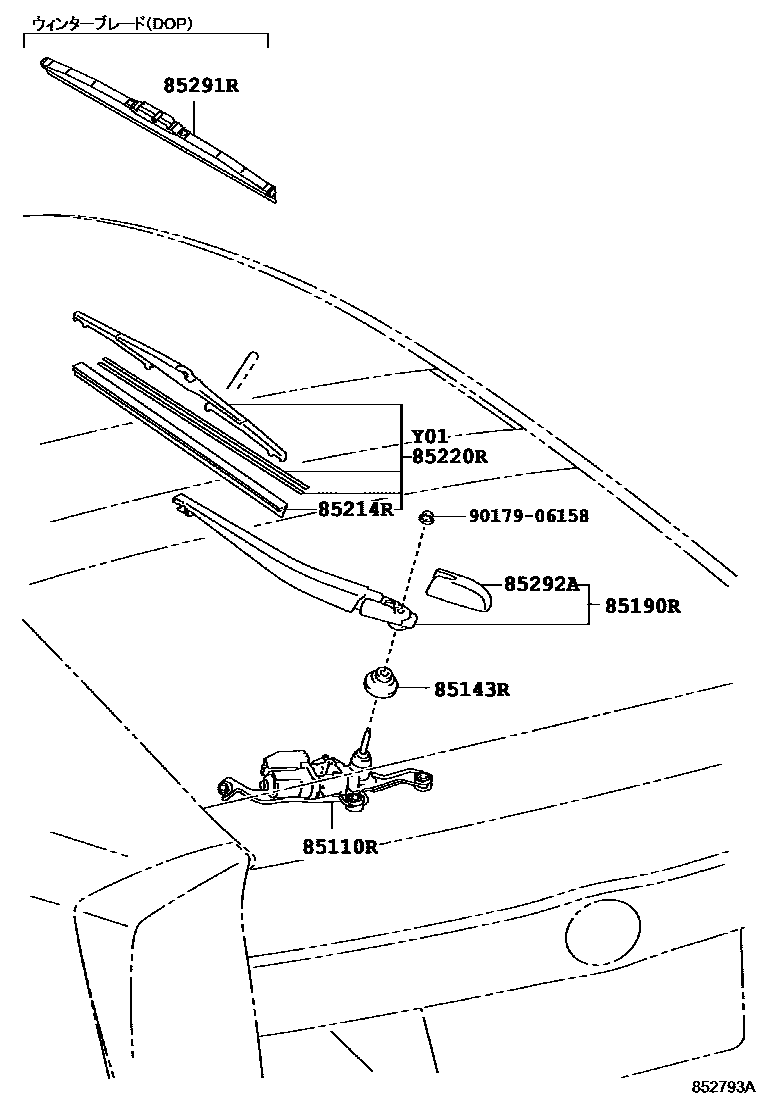 ウィンターブレード(DOP)

85291R

Y01
85220R

85214R

90179-06158

85292A

85190R

85143R

85110R

852793A