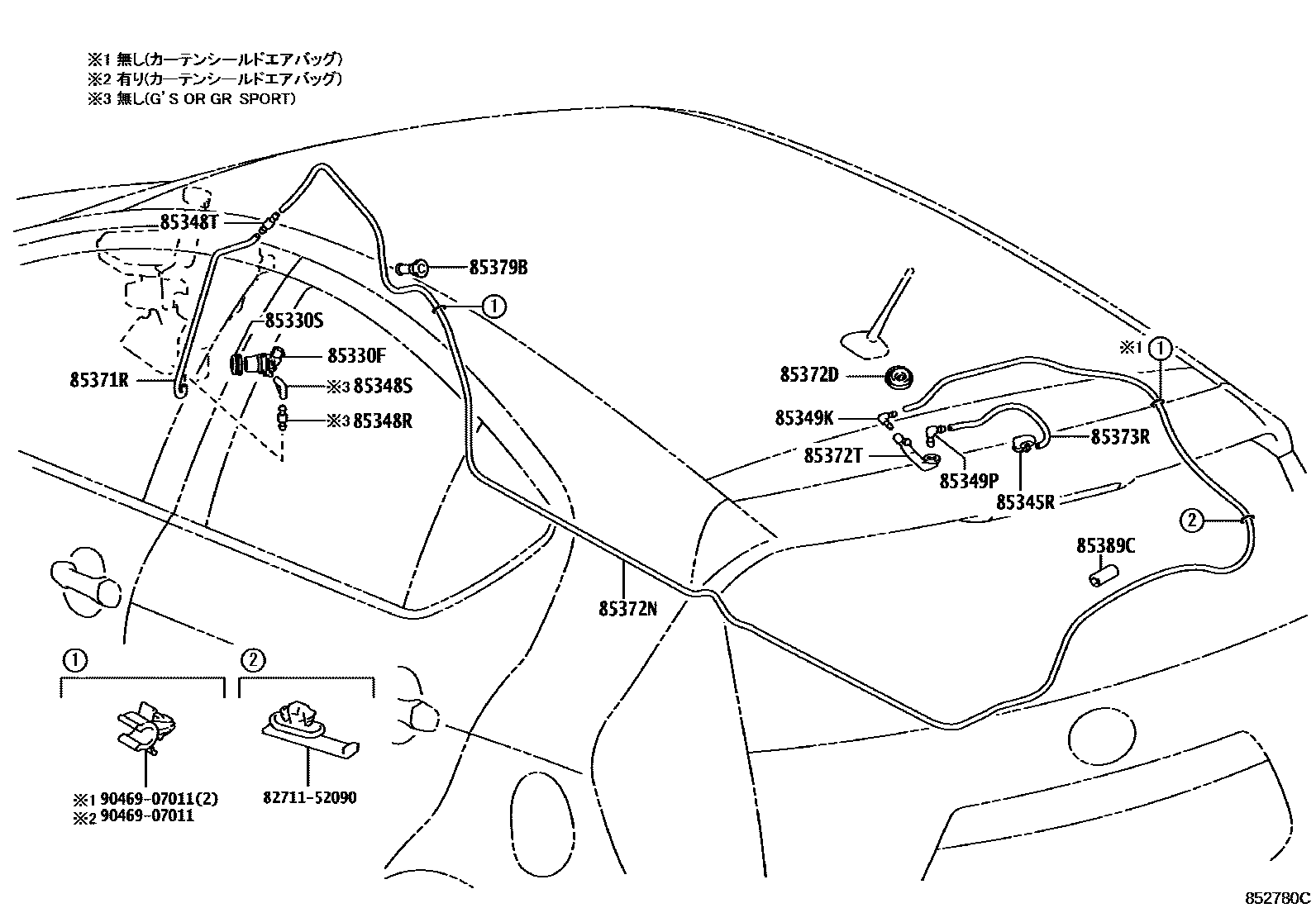 ※1 無し(カーテンシールドエアバッグ)
※2 有り(カーテンシールドエアバッグ)
※3 無し(G'S OR GR SPORT)

85348T
85379B
①
85330S
85330F
85371R
※3 85348S
※3 85348R
85372D
※1 ①
85349K
85373R
85372T
85349P
85345R
②
85389C
85372N

①
②
※1 90469-07011(2)
※2 90469-07011
82711-52090

852780C