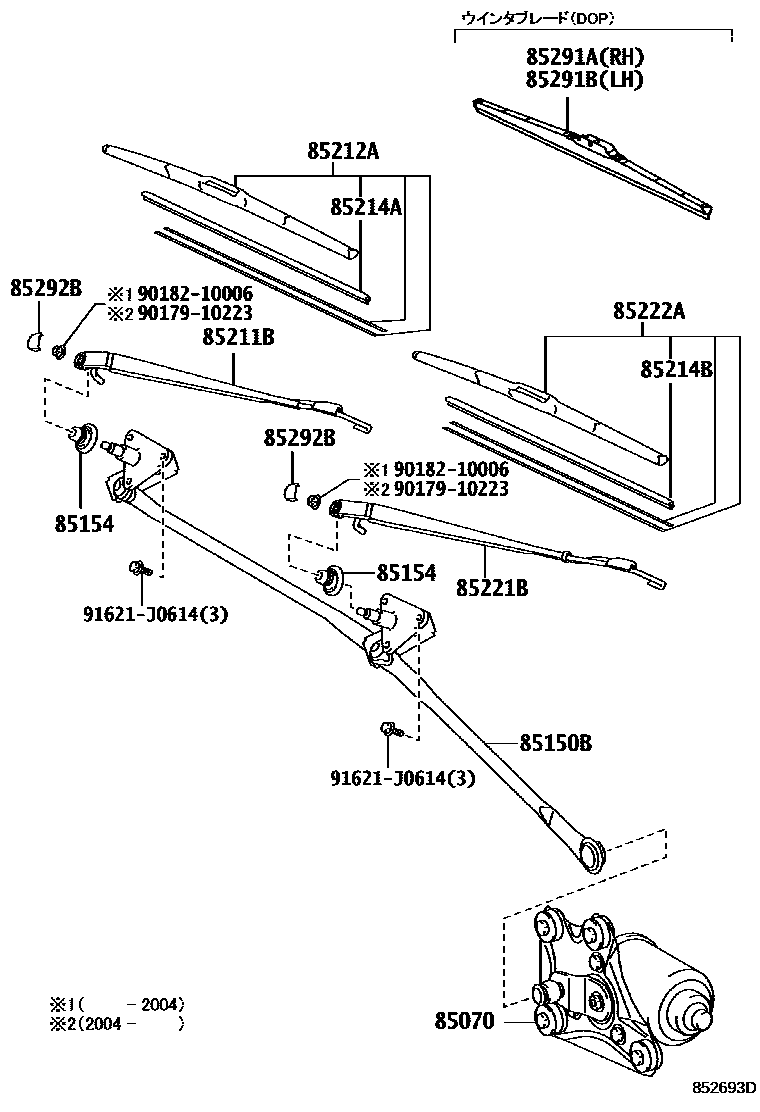 ウインタブレード(DOP)

85291A(RH)
85291B(LH)

85212A

85214A

85292B

※1 90182-10006
※2 90179-10223

85211B

85222A

85214B

85292B

※1 90182-10006
※2 90179-10223

85154

85154

85221B

91621-J0614(3)

85150B

91621-J0614(3)

※1(　　-2004)
※2(2004-　　)

85070

852693D