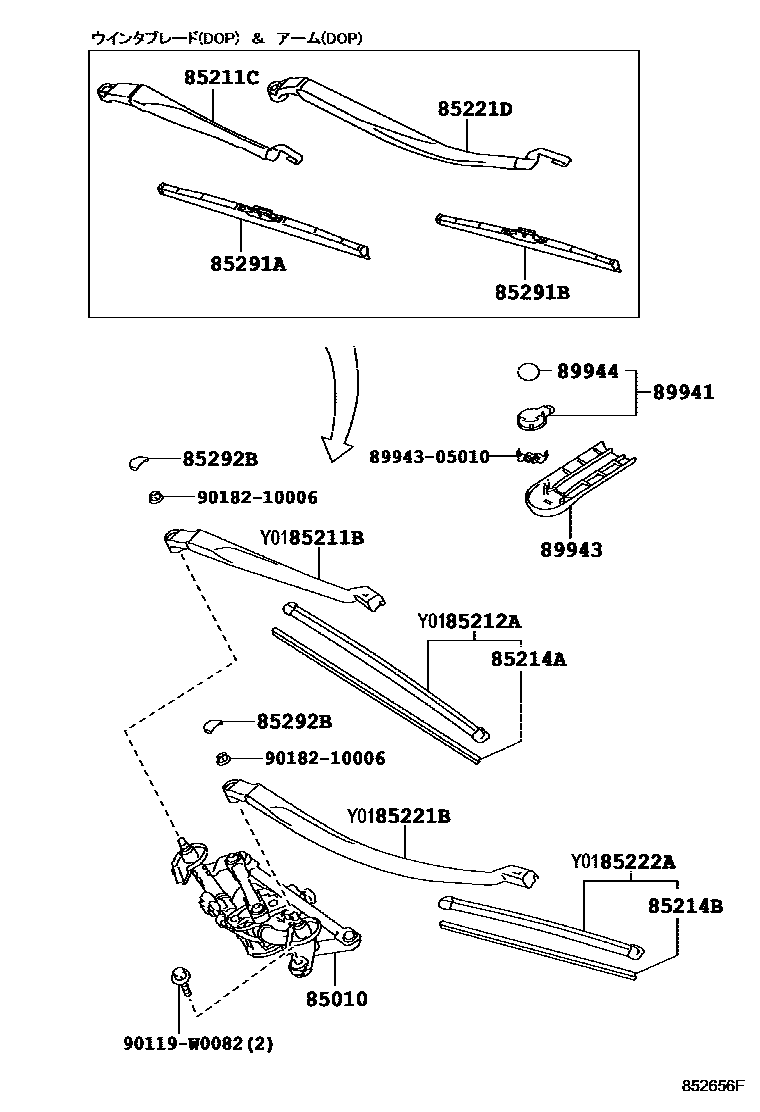 ウインタブレード(DOP) & アーム(DOP)

85211C
85221D
85291A
85291B

89944
89941
89943-05010
89943
85292B
90182-10006
Y0185211B
Y0185212A
85214A
85292B
90182-10006
Y0185221B
Y0185222A
85214B
85010
90119-W0082(2)

852656F