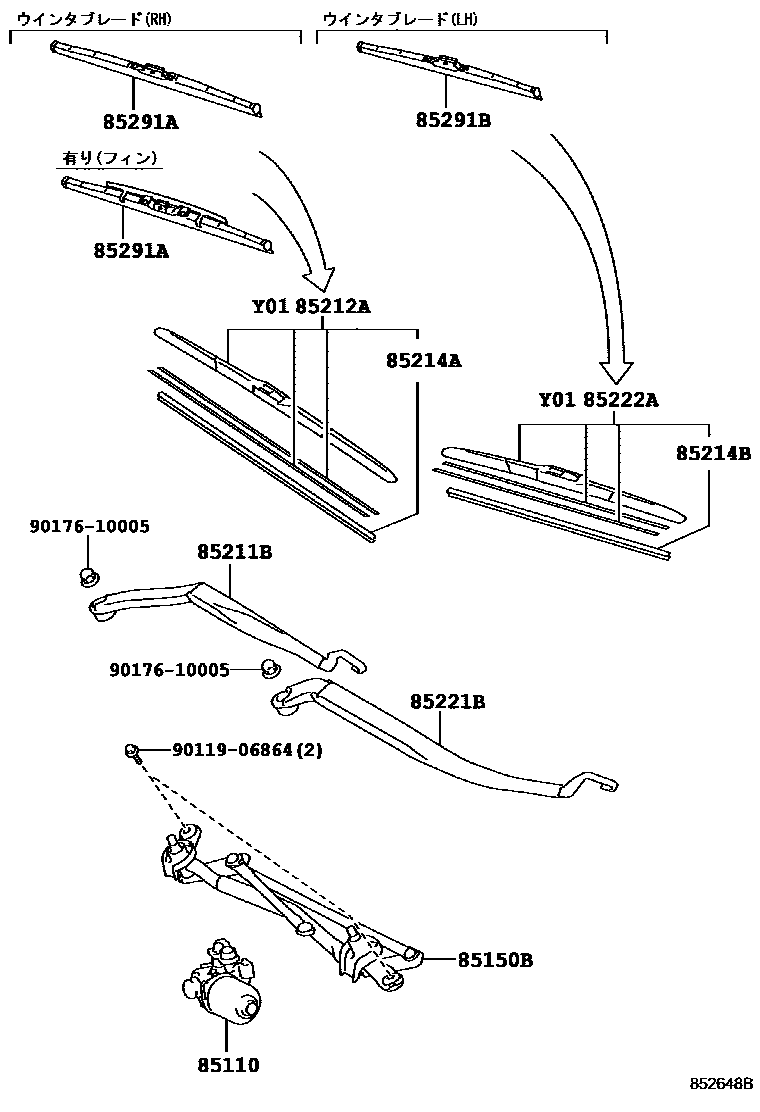 ウインタブレード(RH)

ウインタブレード(LH)

85291A

85291B

有り(フィン)

85291A

Y01 85212A

85214A

Y01 85222A

85214B

90176-10005

85211B

90176-10005

85221B

90119-06864(2)

85150B

85110

852648B