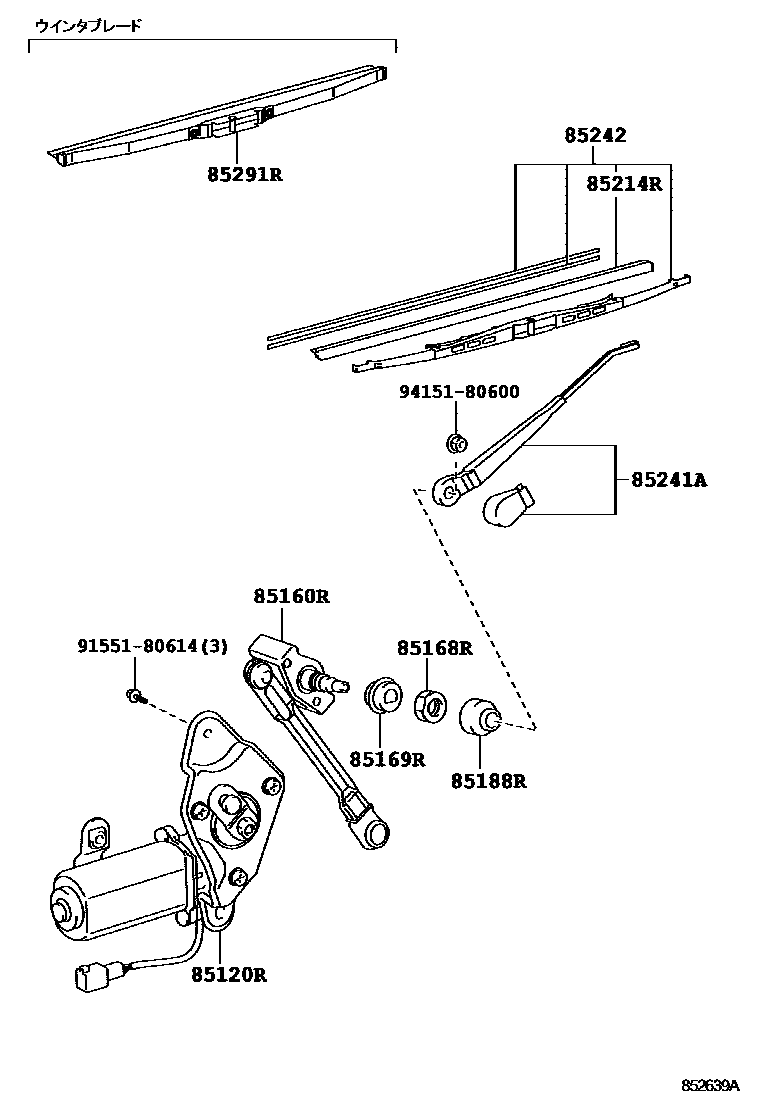 ウインタブレード

85291R

85242

85214R

94151-80600

85241A

85160R

91551-80614(3)

85168R

85169R

85188R

85120R

852639A