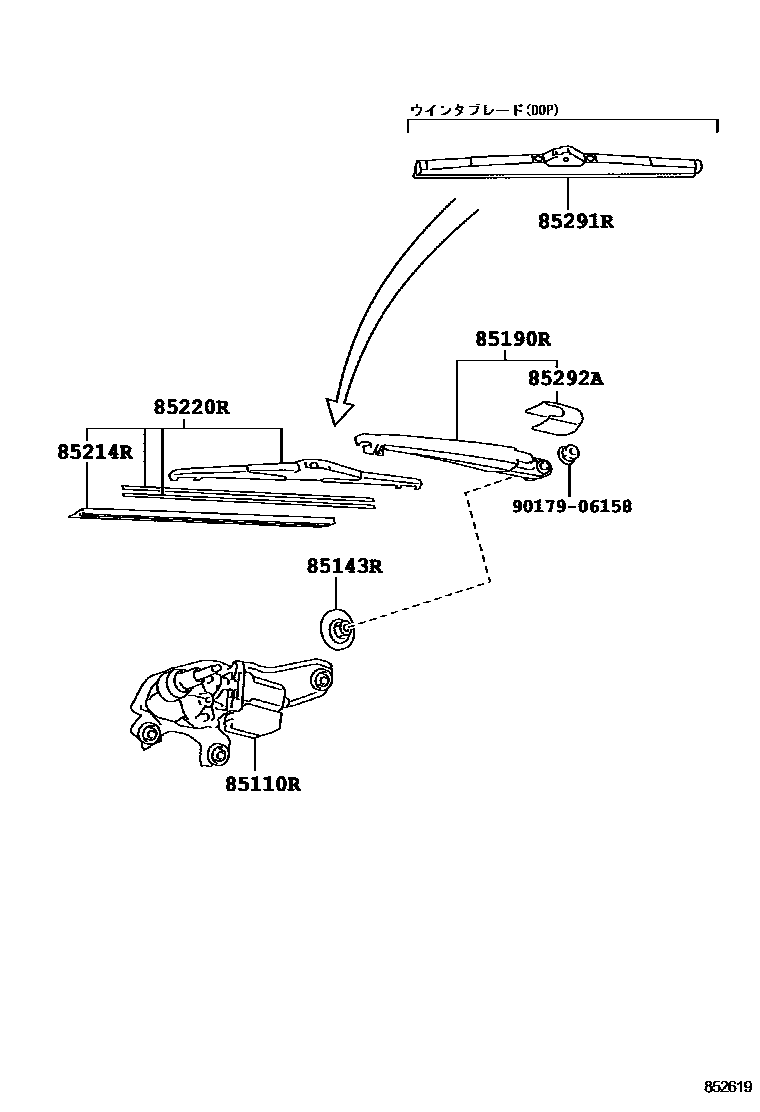 ウインタブレード(DOP)

85291R

85190R

85292A

85220R

85214R

90179-06158

85143R

85110R

852619