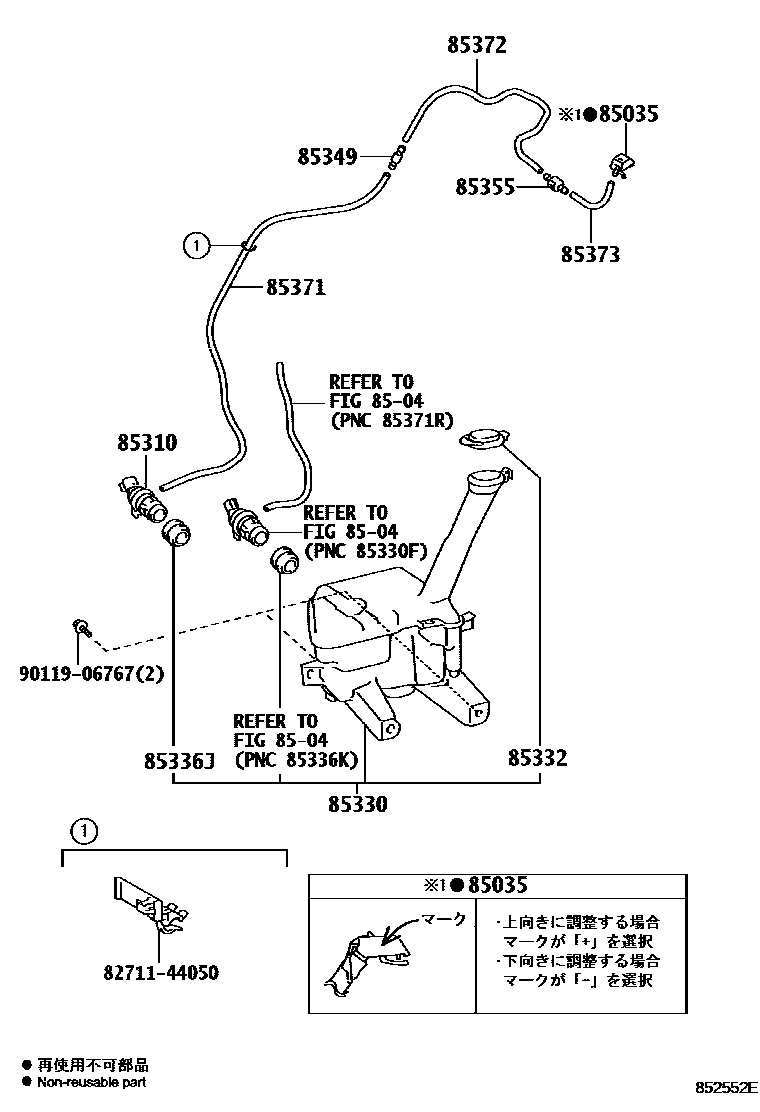 85372
※1●85035
85349
85355
85373
①
85371
REFER TO
FIG 85-04
(PNC 85371R)
85310
REFER TO
FIG 85-04
(PNC 85330F)
90119-06767(2)
REFER TO
FIG 85-04
(PNC 85336K)
85336J
85332
85330
①
82711-44050
※1●85035
マーク
・上向きに調整する場合
マークが「+」を選択
・下向きに調整する場合
マークが「-」を選択
● 再使用不可部品
● Non-reusable part
852552E