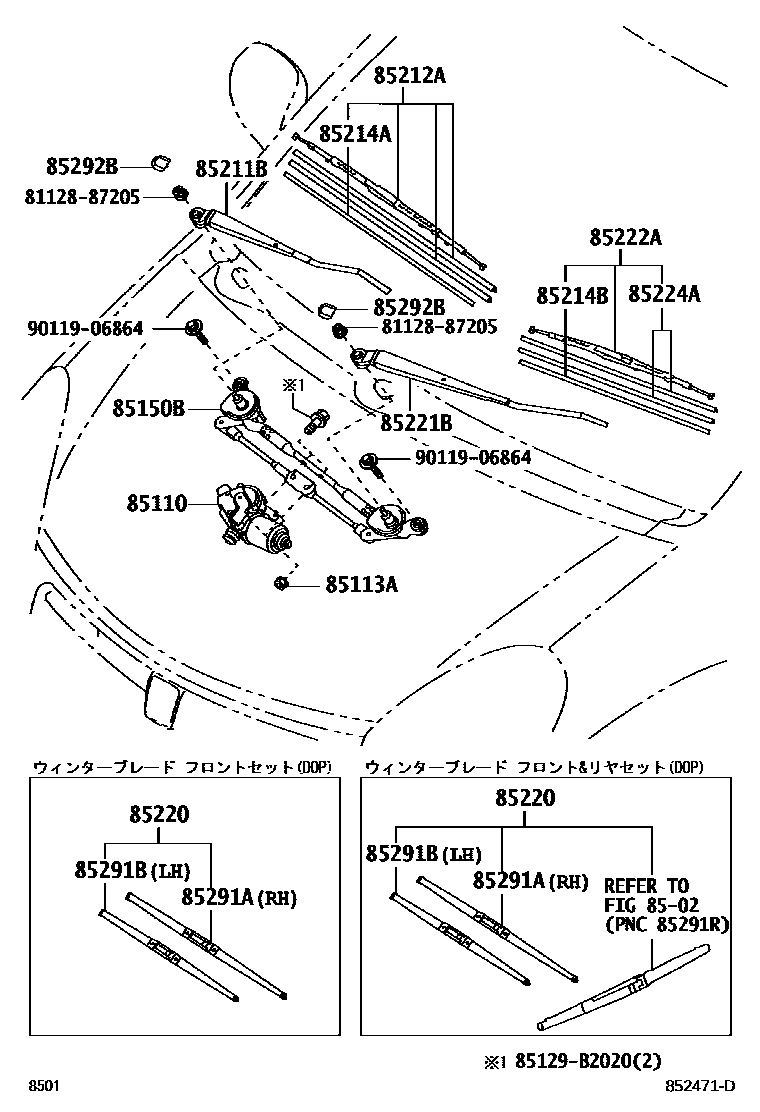 85212A
85214A
85292B
85211B
81128-87205
85222A
85214B
85224A
85292B
81128-87205
90119-06864
※1
85150B
85221B
90119-06864
85110
85113A

ウィンターブレード フロントセット(DOP)
85220
85291B(LH)
85291A(RH)

ウィンターブレード フロント&リヤセット(DOP)
85220
85291B(LH)
85291A(RH)
REFER TO FIG 85-02 (PNC 85291R)

※1 85129-B2020(2)

8501
852471-D