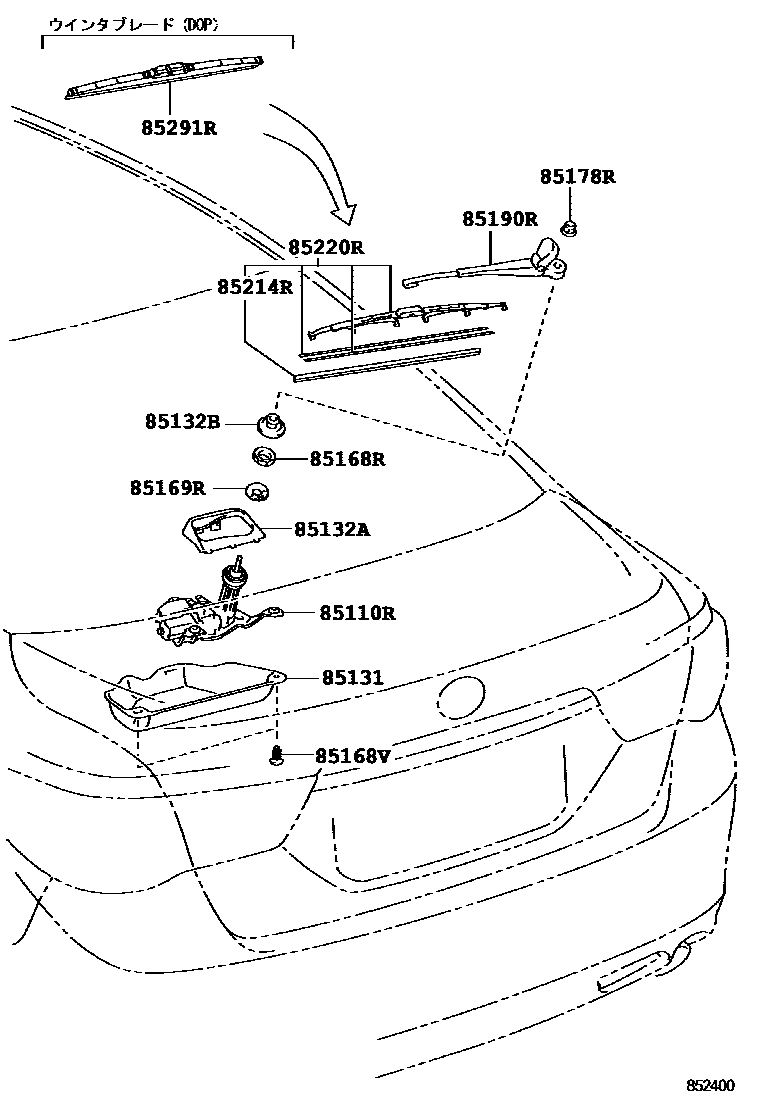 ウインタブレード (DOP)

85291R

85178R

85190R

85220R

85214R

85132B

85168R

85169R

85132A

85110R

85131

85168V

852400