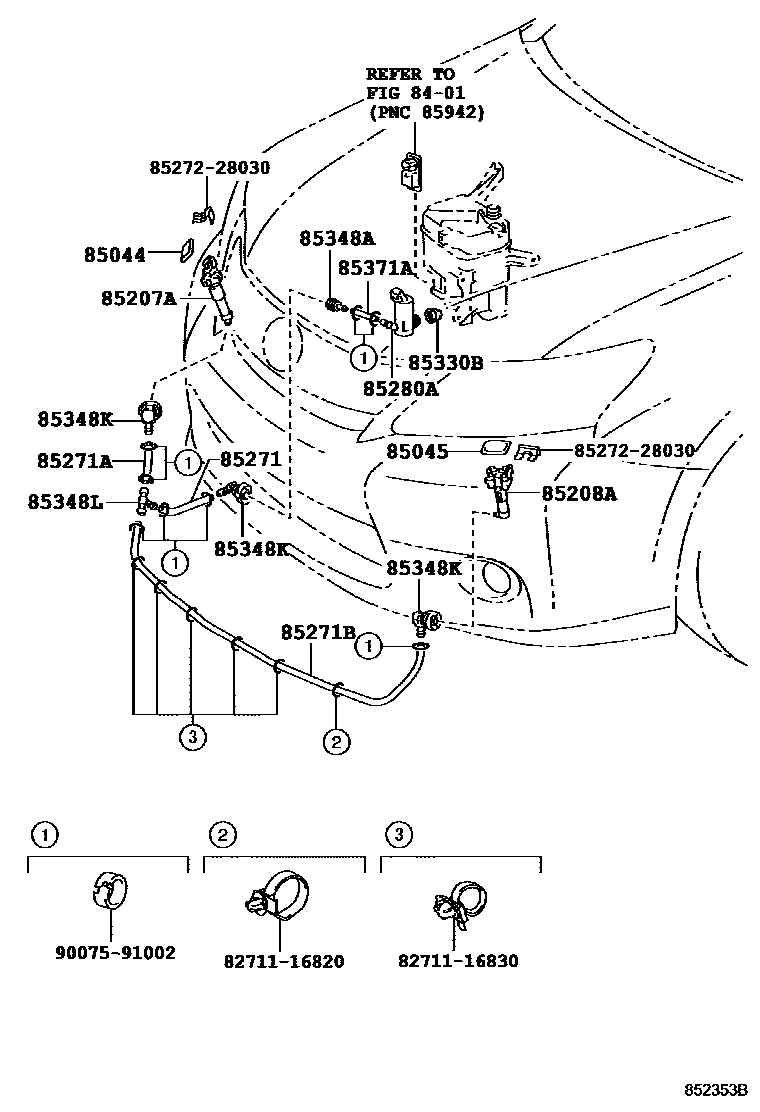 REFER TO FIG 84-01 (PNC 85942)

85272-28030
85044
85207A
85348A
85371A
1
85330B
85280A
85348K
85271A
1
85271
85348L
1
85348K
85045
85272-28030
85208A
85348K
85271B
1
3
2

1
90075-91002

2
82711-16820

3
82711-16830

852353B