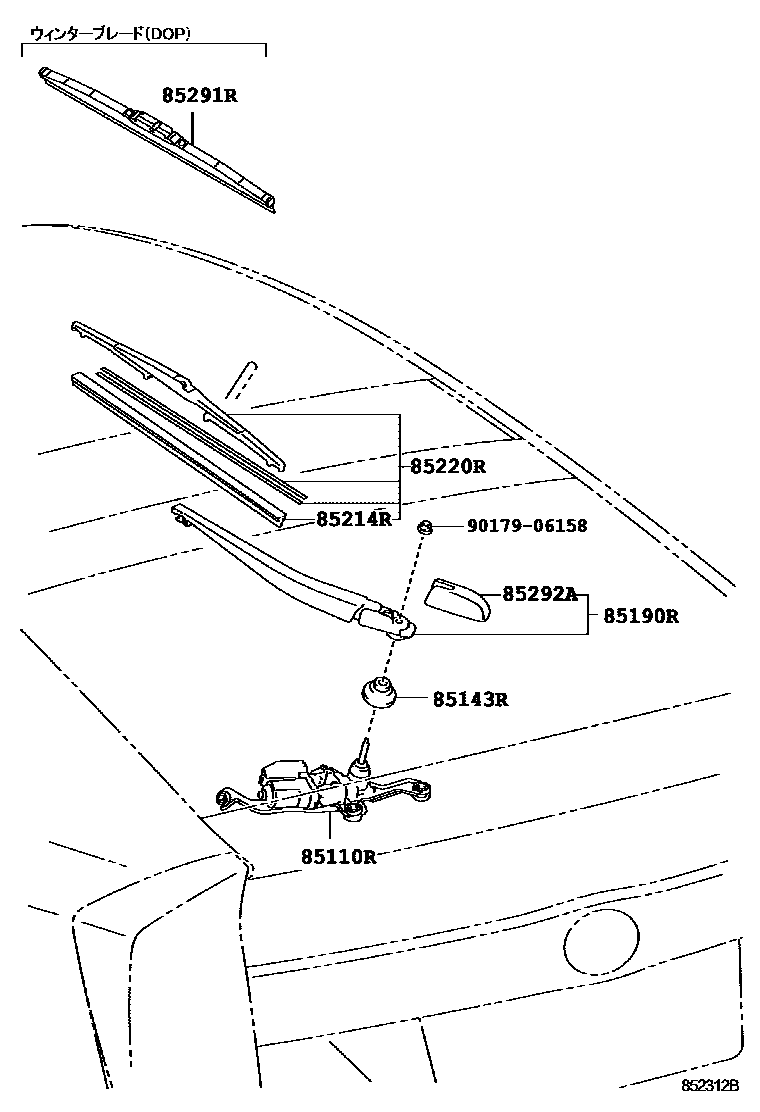 ウィンターブレード(DOP)

85291R

85220R

85214R

90179-06158

85292A

85190R

85143R

85110R

852312B