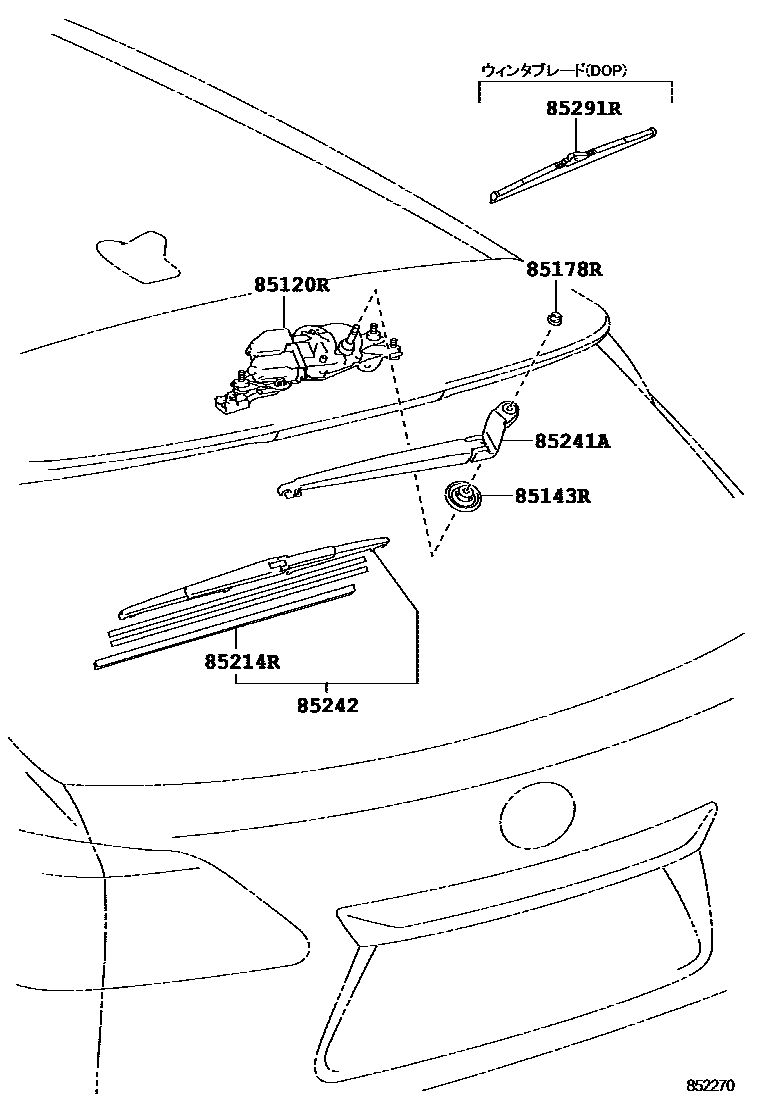 ウィンタブレード(DOP)
85291R
85178R
85120R
85241A
85143R
85214R
85242
852270