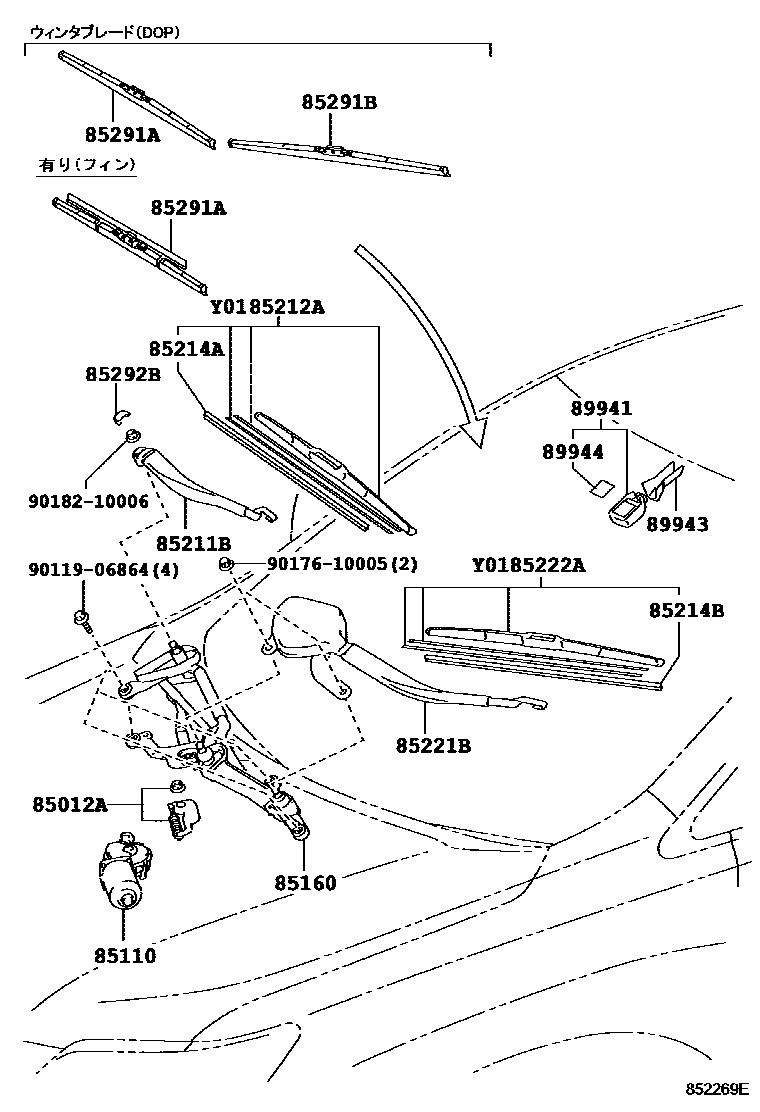 ウィンタブレード(DOP)

85291A

85291B

有り(フィン)

85291A

Y0185212A

85214A

85292B

90182-10006

85211B

90119-06864(4)

90176-10005(2)

89941

89944

89943

Y0185222A

85214B

85221B

85012A

85160

85110

852269E