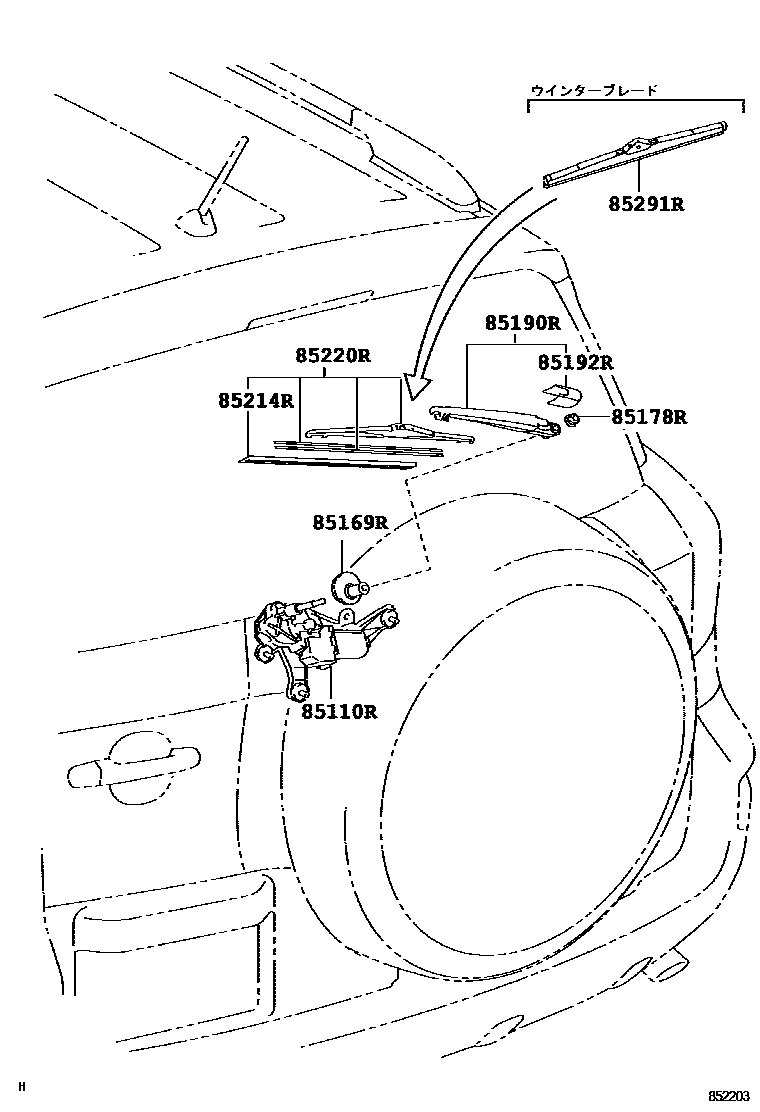 ウインターブレード
85291R
85190R
85192R
85220R
85214R
85178R
85169R
85110R
H
852203