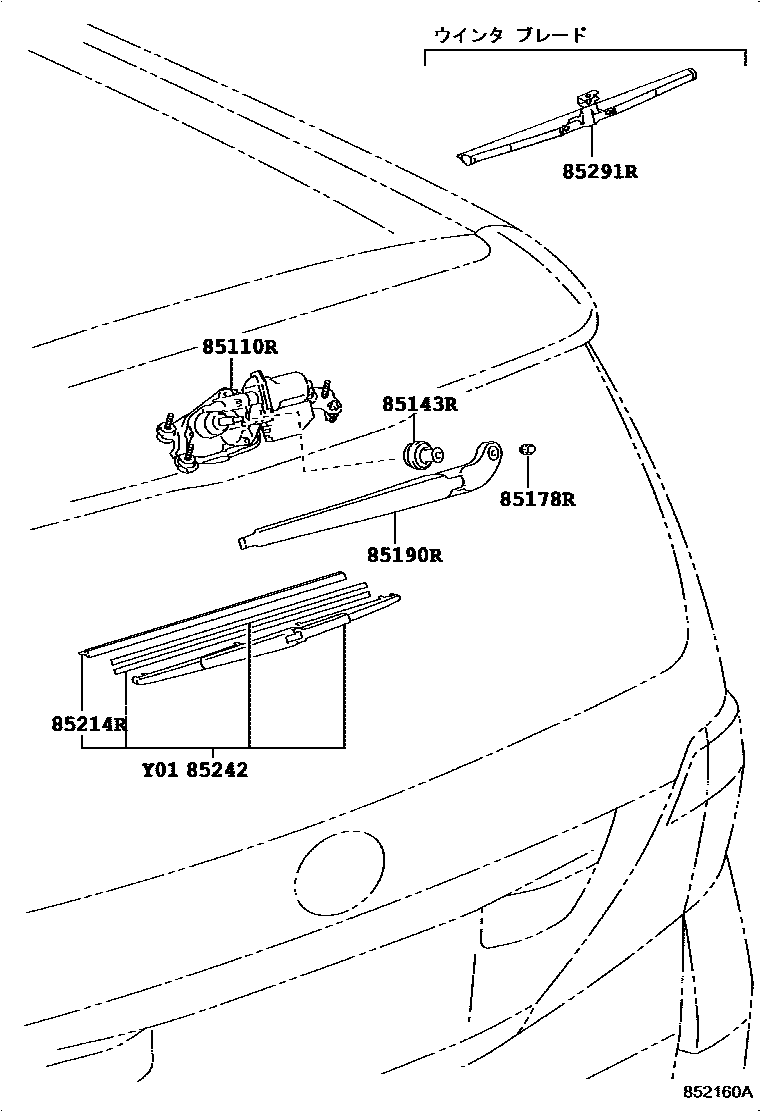 ウインタ ブレード
85291R
85110R
85143R
85178R
85190R
85214R
Y01 85242
852160A