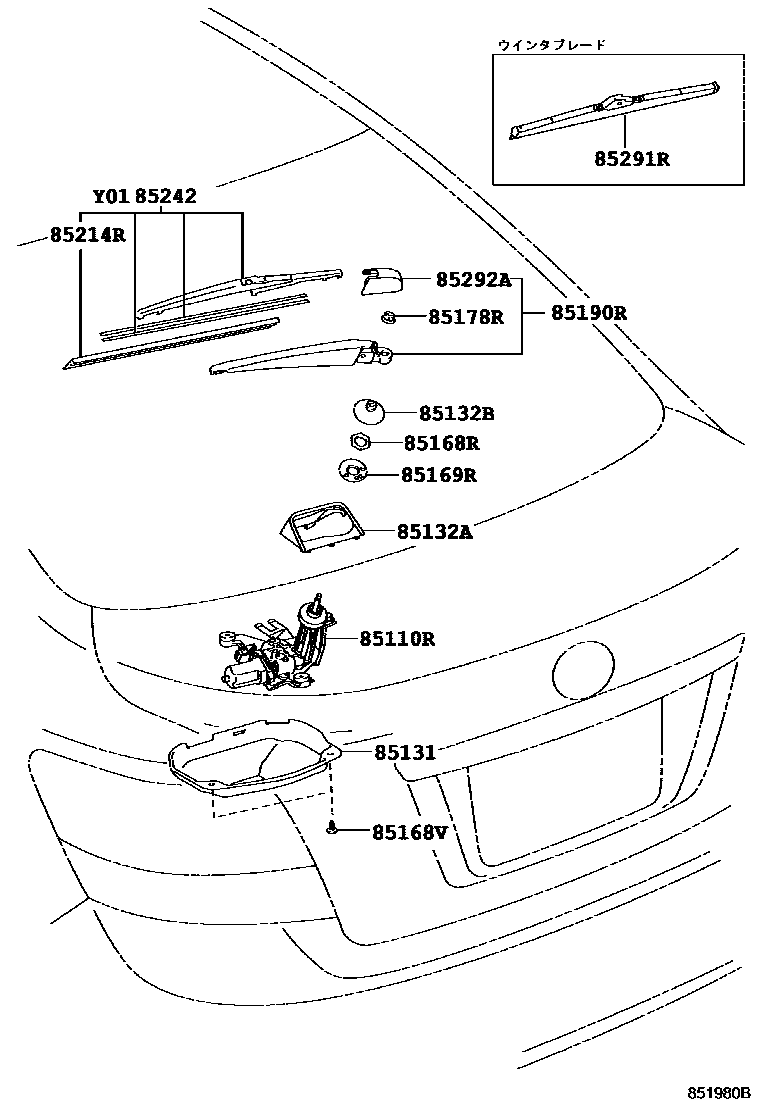 ウインタブレード

85291R

Y01 85242

85214R

85292A

85178R

85190R

85132B

85168R

85169R

85132A

85110R

85131

85168V

851980B