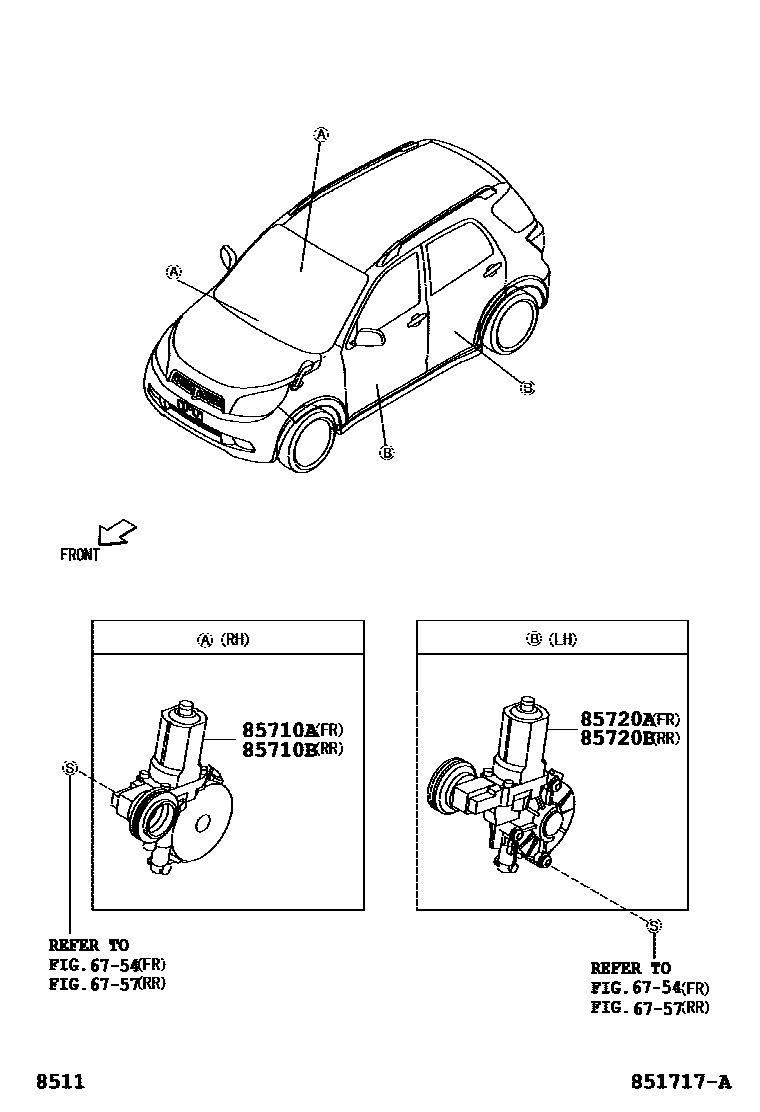 A

A

B

B

FRONT

A (RH)

85710A(FR)
85710B(RR)

S

REFER TO
FIG. 67-54(FR)
FIG. 67-57(RR)

B (LH)

85720A(FR)
85720B(RR)

S

REFER TO
FIG. 67-54(FR)
FIG. 67-57(RR)

8511

851717-A