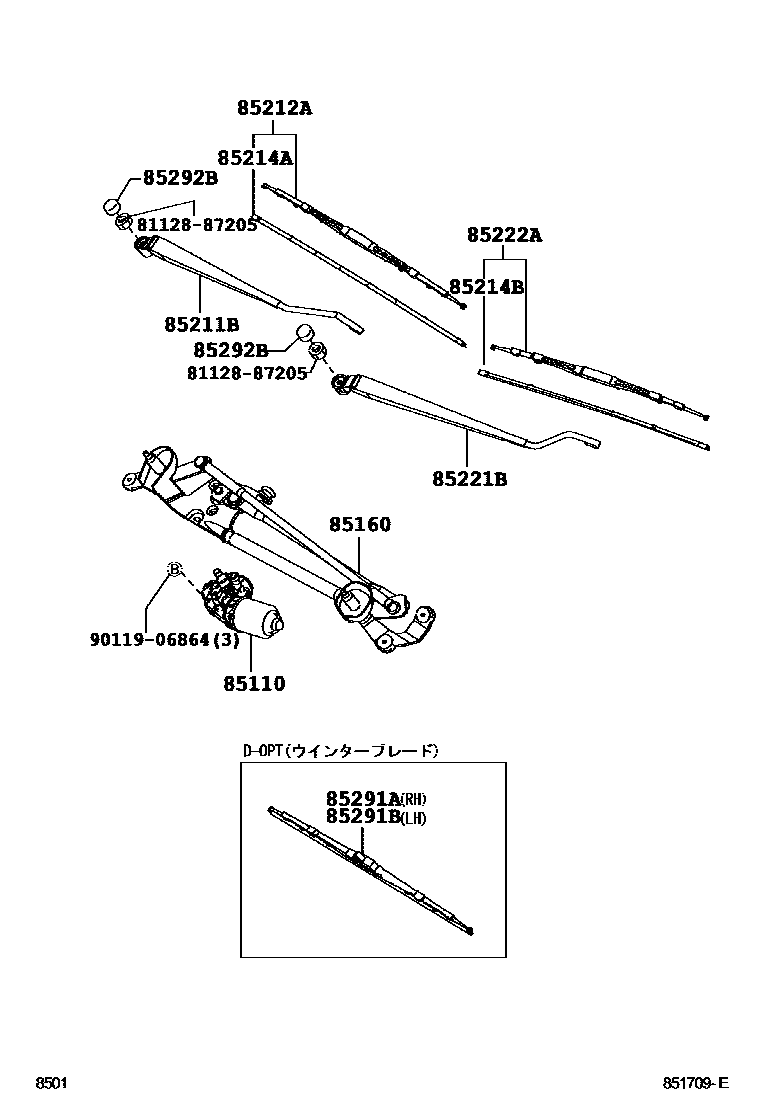 85212A
85214A
85292B
81128-87205
85222A
85214B
85211B
85292B
81128-87205
85221B
85160
B
90119-06864(3)
85110
D-OPT(ウインターブレード)
85291A(RH)
85291B(LH)
8501
851709-E