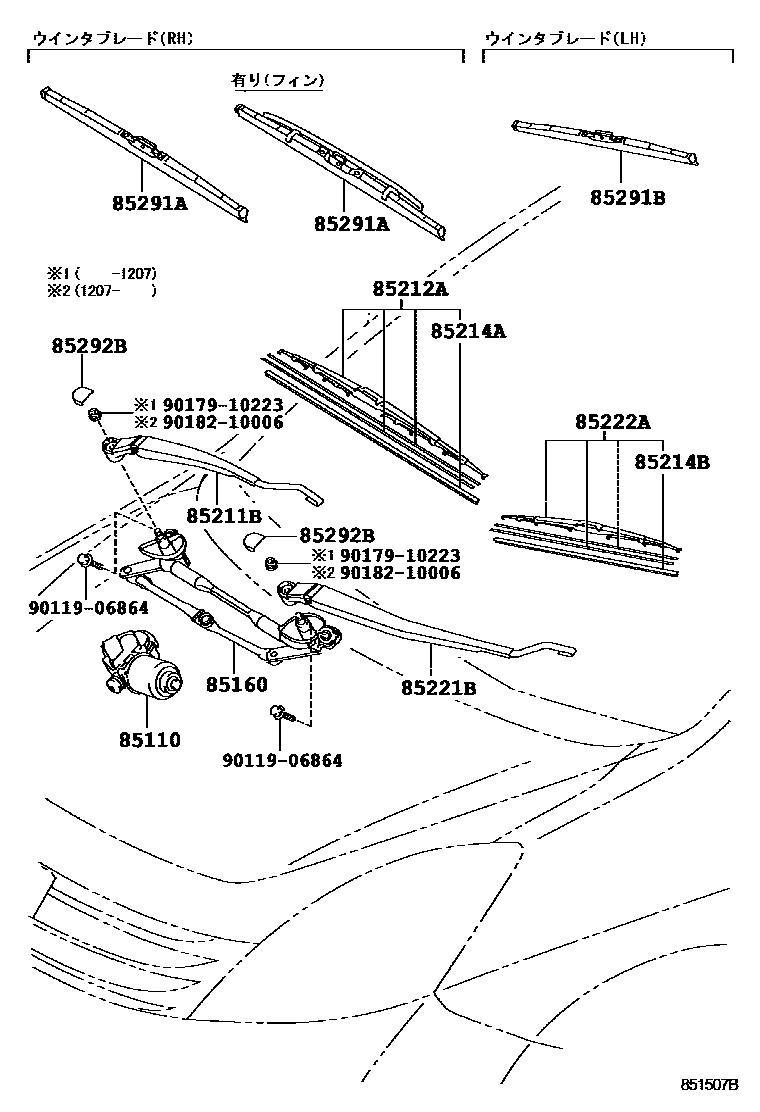 ウインタブレード(RH)

ウインタブレード(LH)

有り(フィン)

85291A

85291A

85291B

※1 (    -1207)
※2 (1207-    )

85212A

85214A

85292B

※1 90179-10223
※2 90182-10006

85222A

85214B

85211B

85292B

※1 90179-10223
※2 90182-10006

90119-06864

85160

85221B

85110

90119-06864

851507B