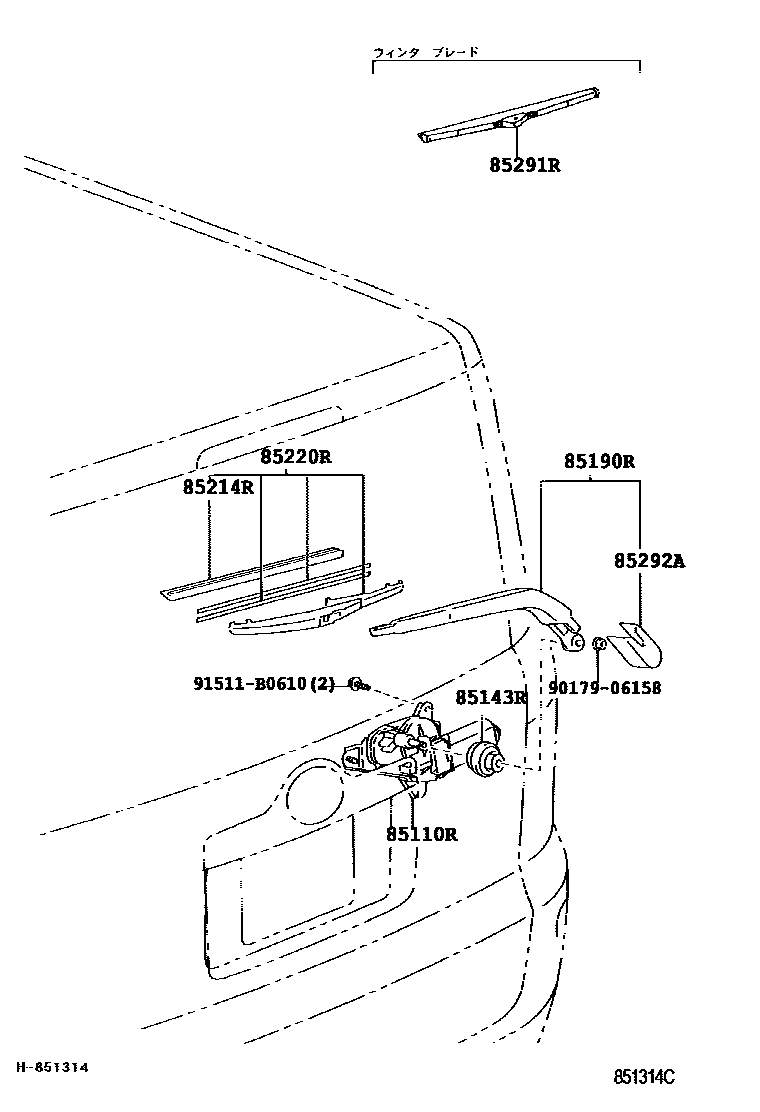 ウィンタ ブレード

85291R

85220R

85214R

85190R

85292A

91511-B0610(2)

85143R

90179-06158

85110R

H-851314

851314C