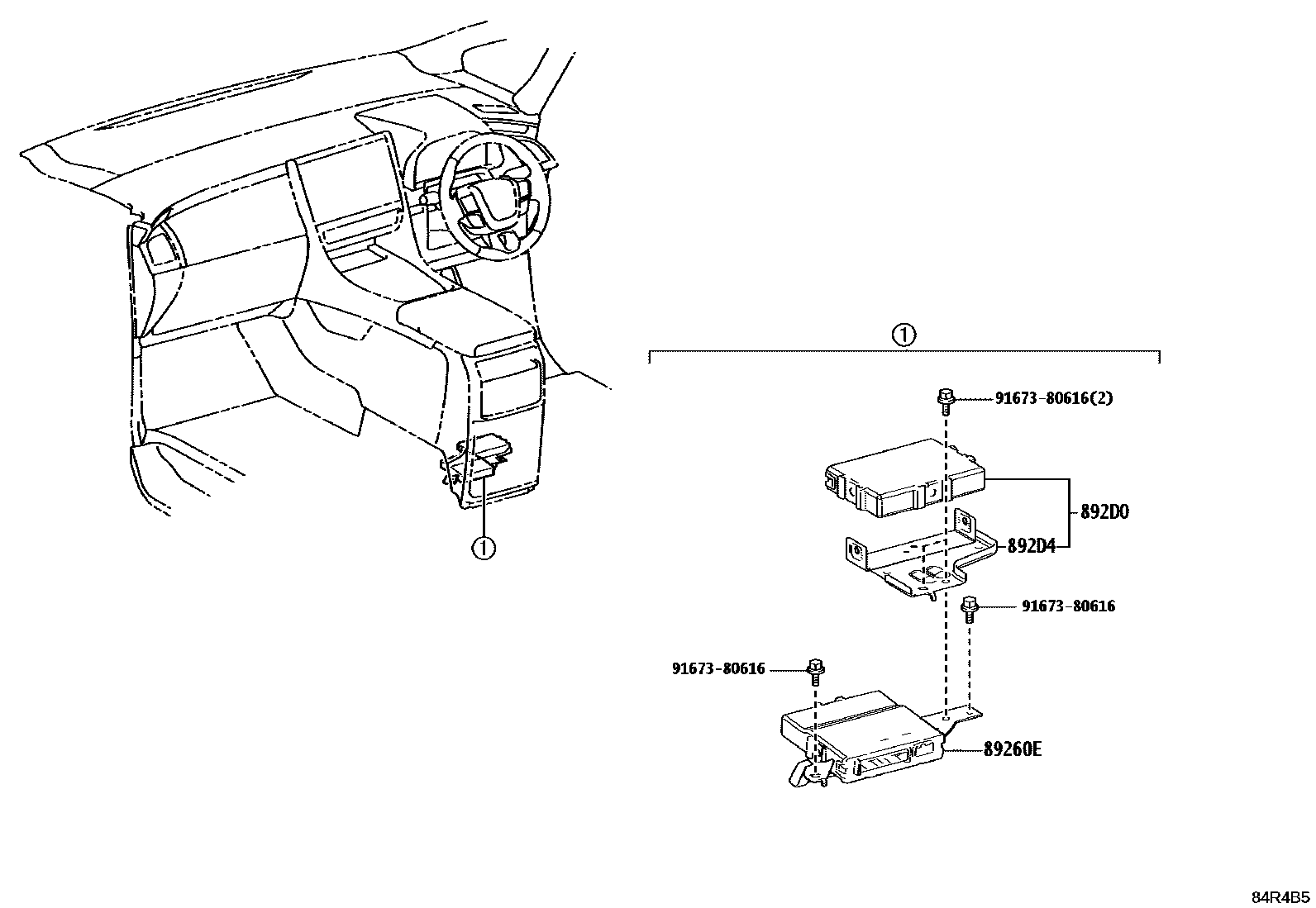 ①

①

91673-80616(2)

892D0

892D4

91673-80616

91673-80616

89260E

84R4B5