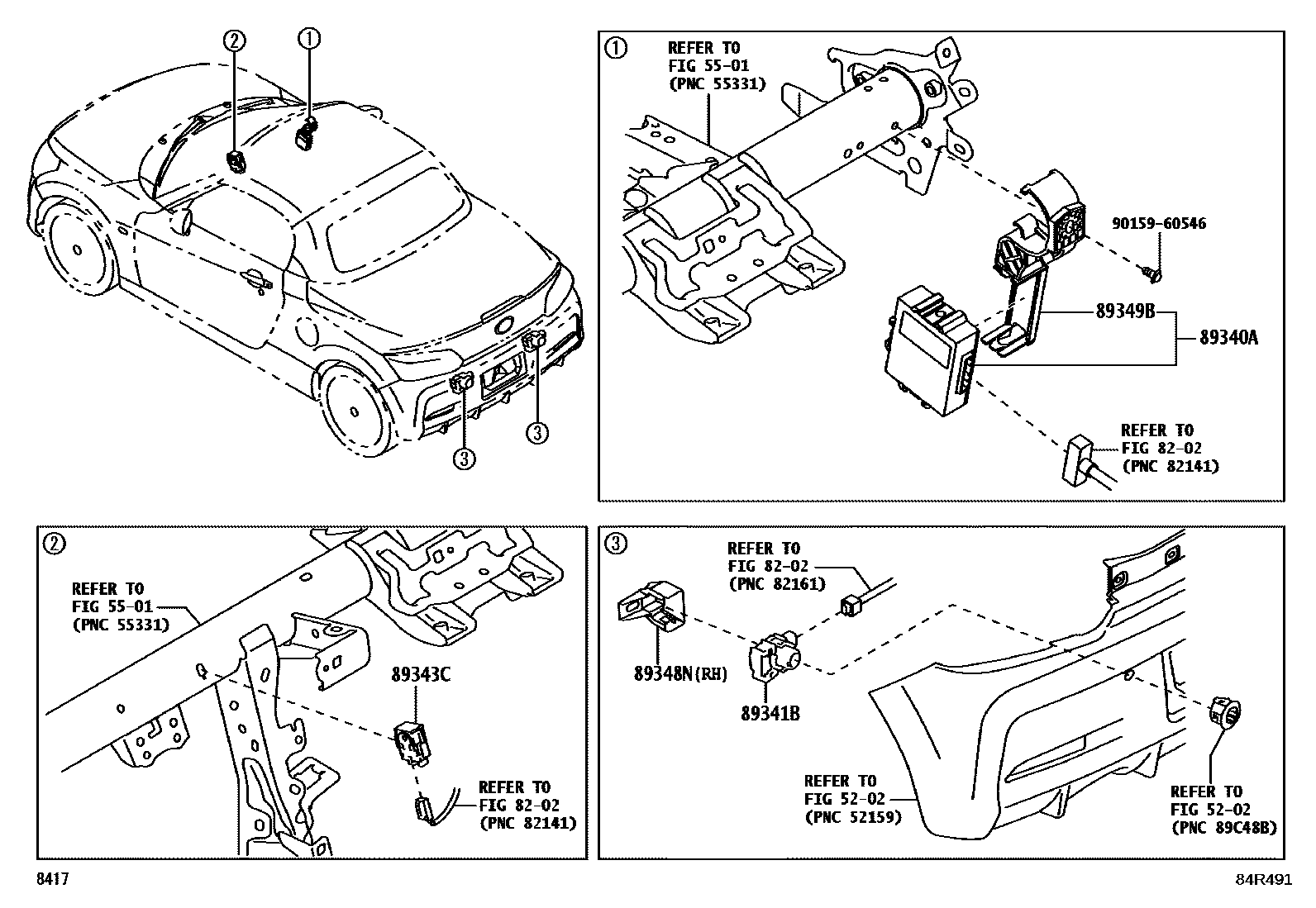 ②
①
③
③

①
REFER TO
FIG 55-01
(PNC 55331)
90159-60546
89349B
89340A
REFER TO
FIG 82-02
(PNC 82141)

②
REFER TO
FIG 55-01
(PNC 55331)
89343C
REFER TO
FIG 82-02
(PNC 82141)

③
REFER TO
FIG 82-02
(PNC 82161)
89348N(RH)
89341B
REFER TO
FIG 52-02
(PNC 52159)
REFER TO
FIG 52-02
(PNC 89C48B)

8417
84R491