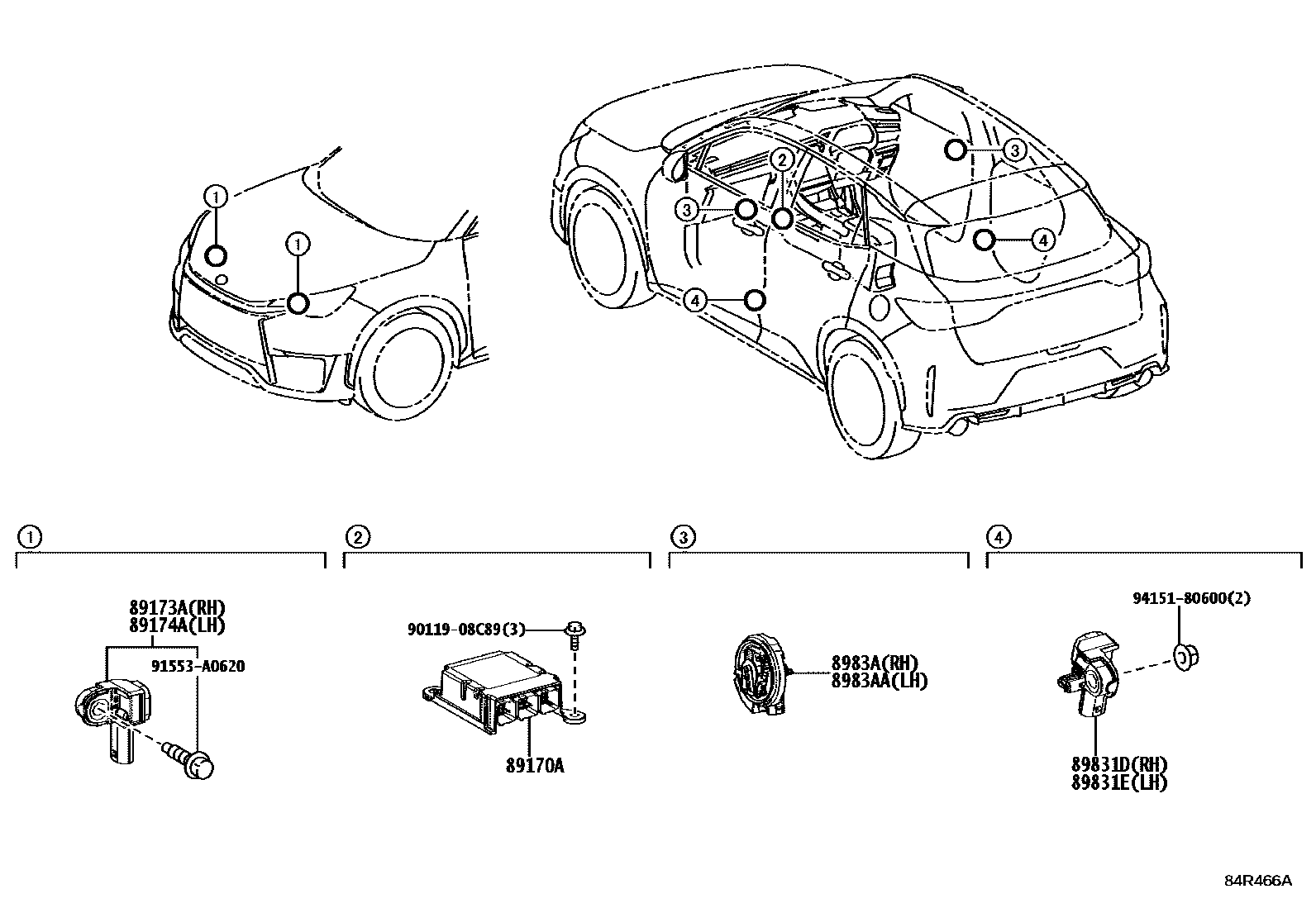 1
1
2
3
3
4
4

1
89173A(RH)
89174A(LH)
91553-A0620

2
90119-08C89(3)
89170A

3
8983A(RH)
8983AA(LH)

4
94151-80600(2)
89831D(RH)
89831E(LH)

84R466A