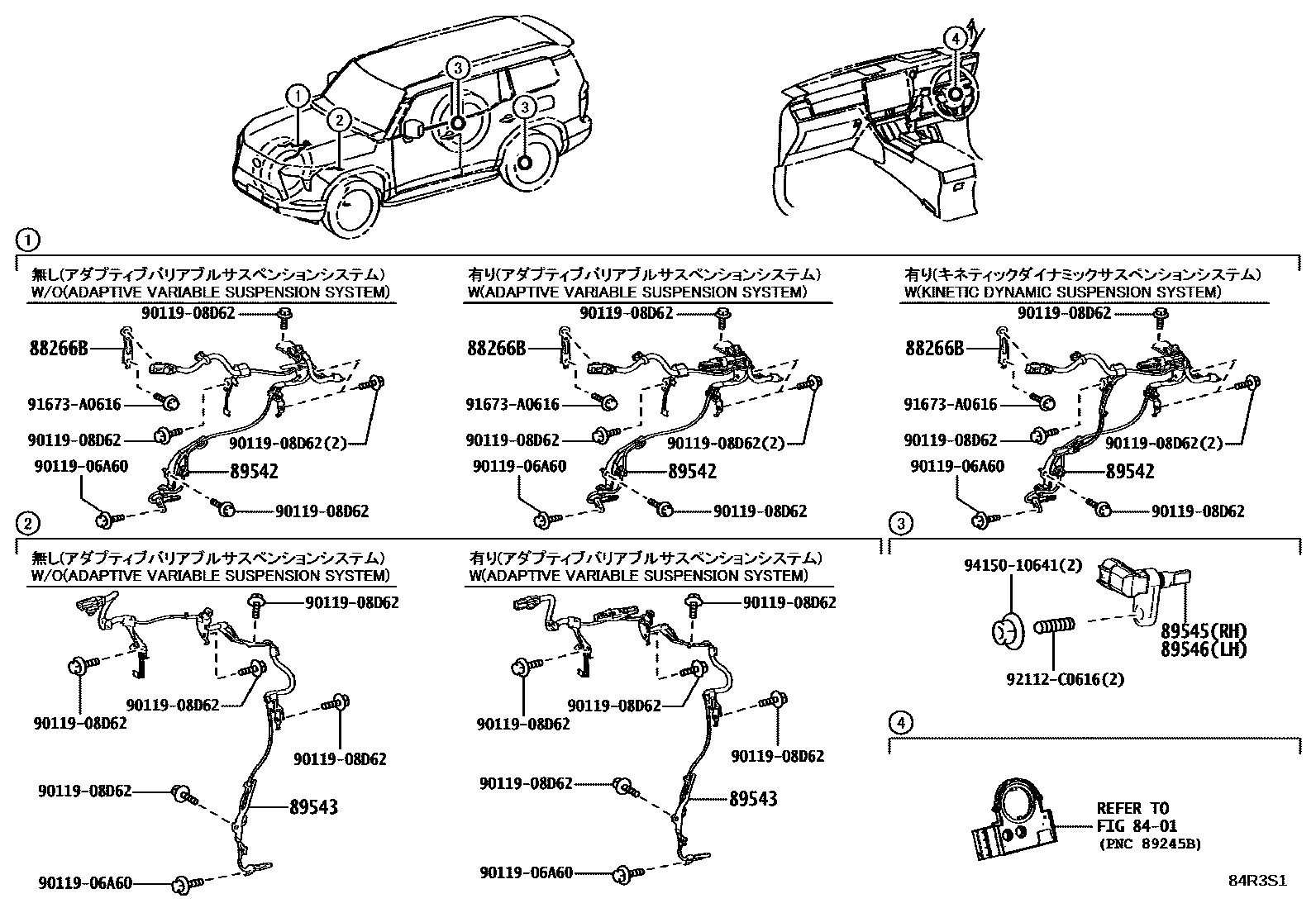 1
2
3
3
4

1

無し(アダプティブバリアブルサスペンションシステム)
W/O(ADAPTIVE VARIABLE SUSPENSION SYSTEM)

90119-08D62
88266B
91673-A0616
90119-08D62
90119-08D62(2)
90119-06A60
89542
90119-08D62

有り(アダプティブバリアブルサスペンションシステム)
W(ADAPTIVE VARIABLE SUSPENSION SYSTEM)

90119-08D62
88266B
91673-A0616
90119-08D62
90119-08D62(2)
90119-06A60
89542
90119-08D62

有り(キネティックダイナミックサスペンションシステム)
W(KINETIC DYNAMIC SUSPENSION SYSTEM)

90119-08D62
88266B
91673-A0616
90119-08D62
90119-08D62(2)
90119-06A60
89542
90119-08D62

2

無し(アダプティブバリアブルサスペンションシステム)
W/O(ADAPTIVE VARIABLE SUSPENSION SYSTEM)

90119-08D62
90119-08D62
90119-08D62
90119-08D62
90119-08D62
89543
90119-06A60

有り(アダプティブバリアブルサスペンションシステム)
W(ADAPTIVE VARIABLE SUSPENSION SYSTEM)

90119-08D62
90119-08D62
90119-08D62
90119-08D62
90119-08D62
89543
90119-06A60

3

94150-10641(2)
89545(RH)
89546(LH)
92112-C0616(2)

4

REFER TO
FIG 84-01
(PNC 89245B)

84R3S1