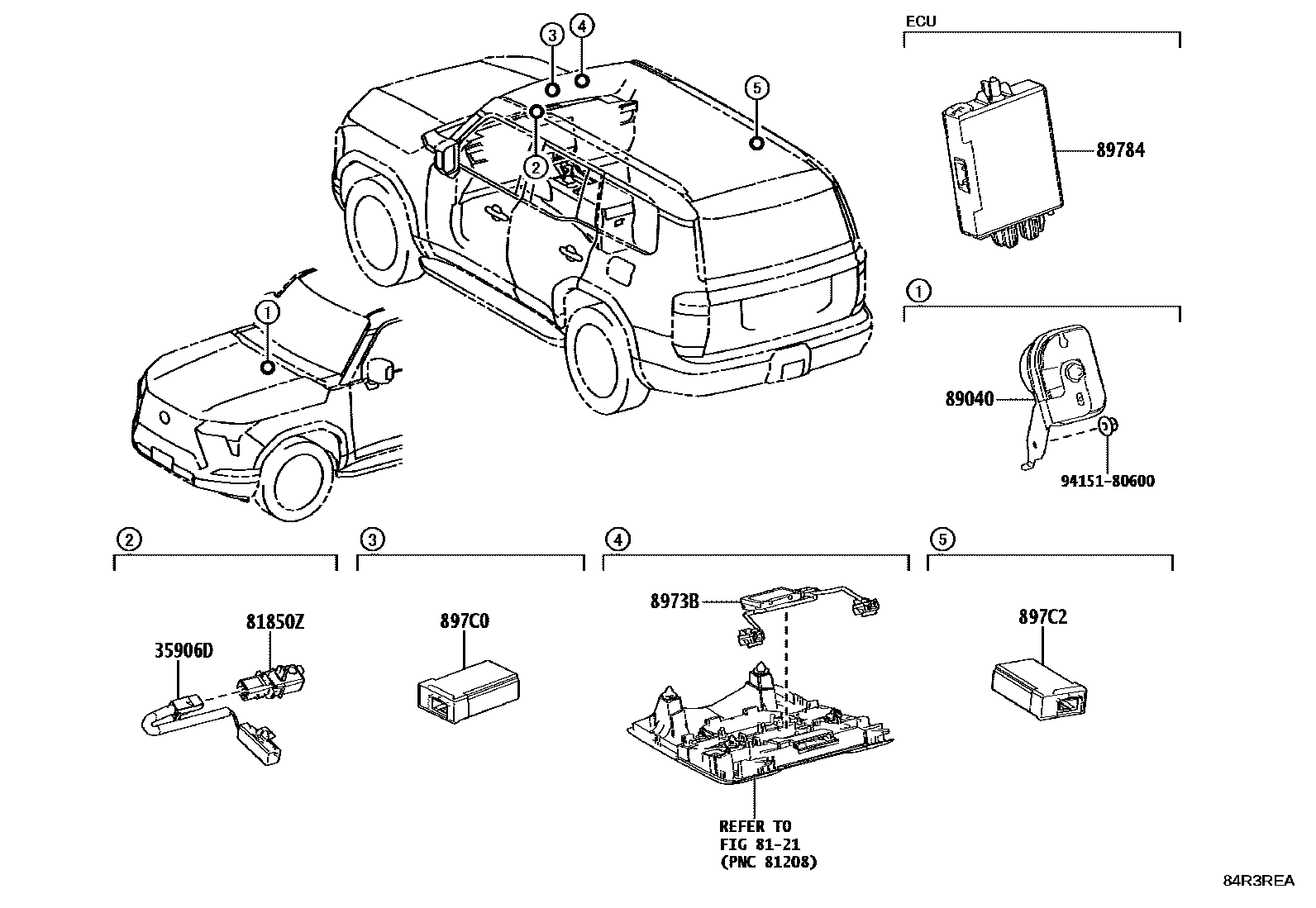 3
4
5
2
1
ECU
89784
1
89040
94151-80600
2
81850Z
35906D
3
897C0
4
8973B
REFER TO
FIG 81-21
(PNC 81208)
5
897C2
84R3REA