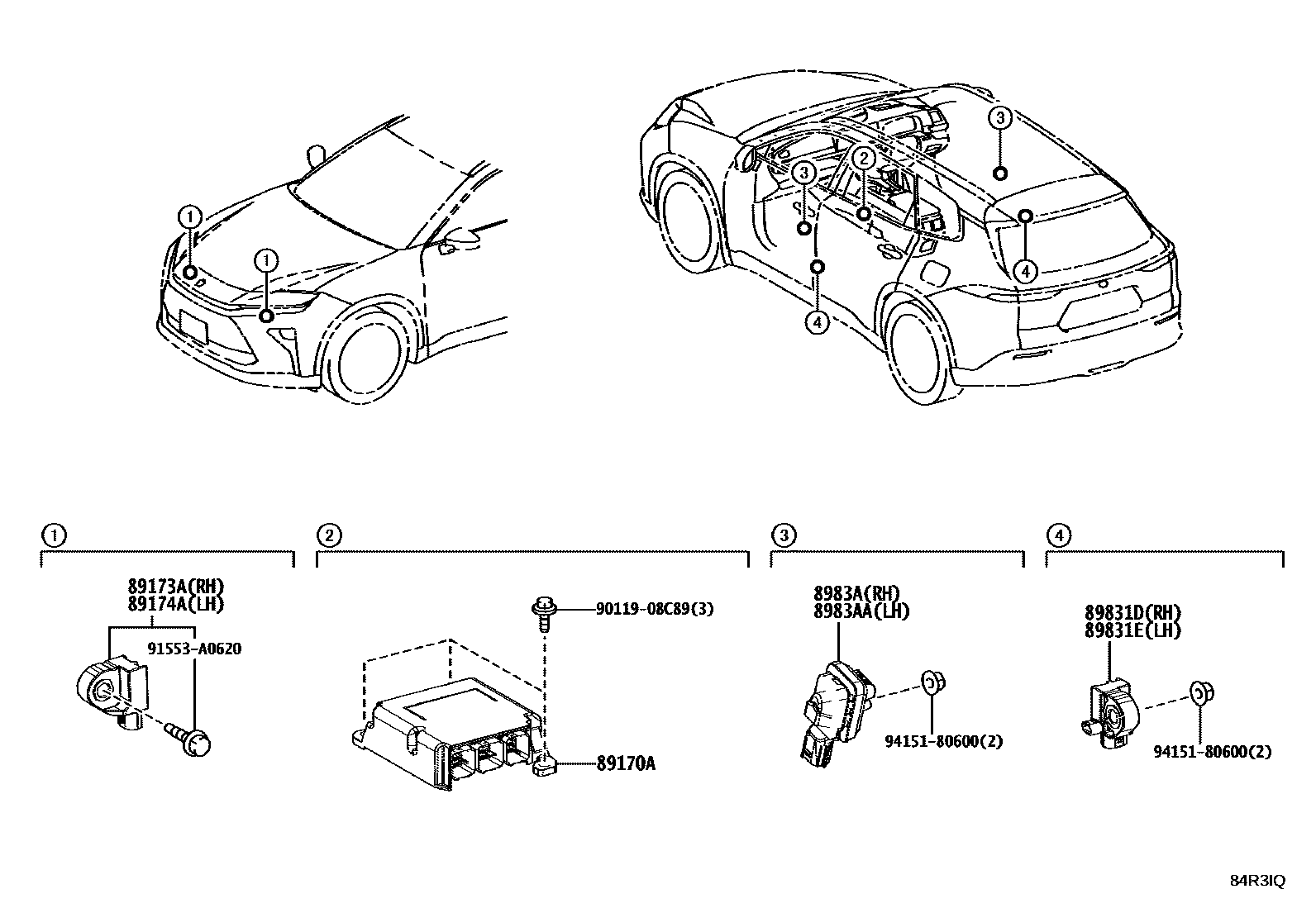 1
1
3
2
3
4
4
1
89173A(RH)
89174A(LH)
91553-A0620
2
90119-08C89(3)
89170A
3
8983A(RH)
8983AA(LH)
94151-80600(2)
4
89831D(RH)
89831E(LH)
94151-80600(2)
84R3IQ