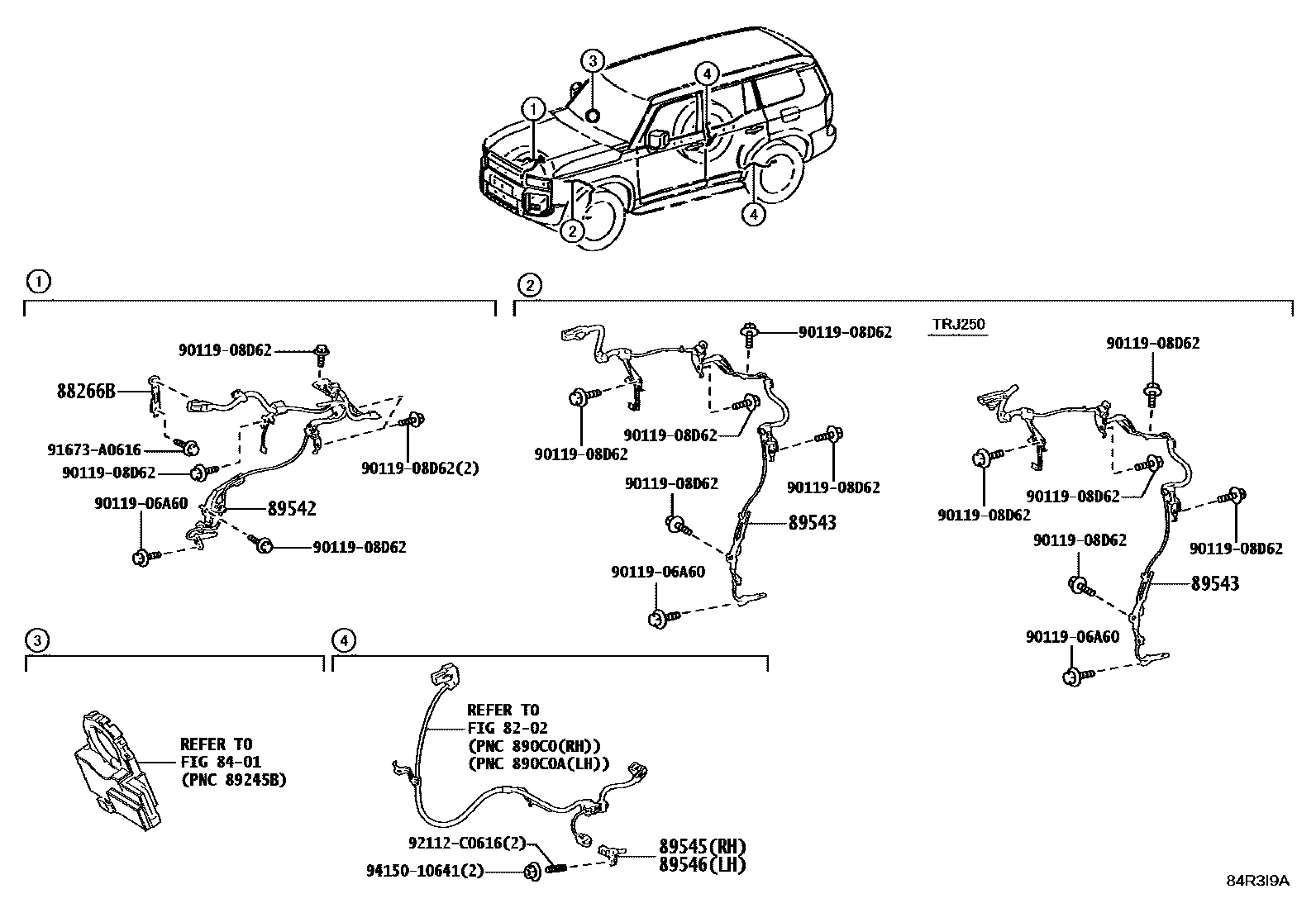 3
4
1
2
4

1
90119-08D62
88266B
91673-A0616
90119-08D62
90119-08D62(2)
90119-06A60
89542
90119-08D62

2
TRJ250
90119-08D62
90119-08D62
90119-08D62
90119-08D62
90119-08D62
89543
90119-06A60

90119-08D62
90119-08D62
90119-08D62
90119-08D62
90119-08D62
89543
90119-06A60

3
REFER TO
FIG 84-01
(PNC 89245B)

4
REFER TO
FIG 82-02
(PNC 890C0(RH))
(PNC 890C0A(LH))
92112-C0616(2)
94150-10641(2)
89545(RH)
89546(LH)

84R3I9A