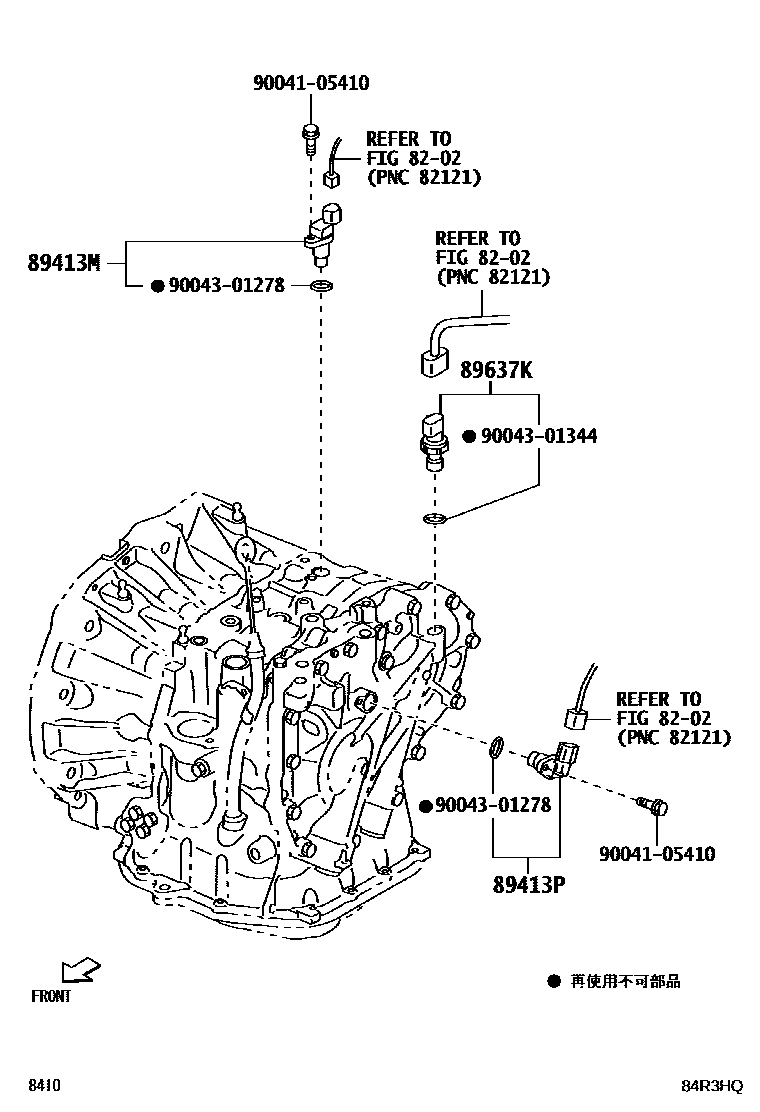 90041-05410

REFER TO
FIG 82-02
(PNC 82121)

89413M

● 90043-01278

REFER TO
FIG 82-02
(PNC 82121)

89637K

● 90043-01344

REFER TO
FIG 82-02
(PNC 82121)

● 90043-01278

90041-05410

89413P

FRONT

● 再使用不可部品

8410

84R3HQ