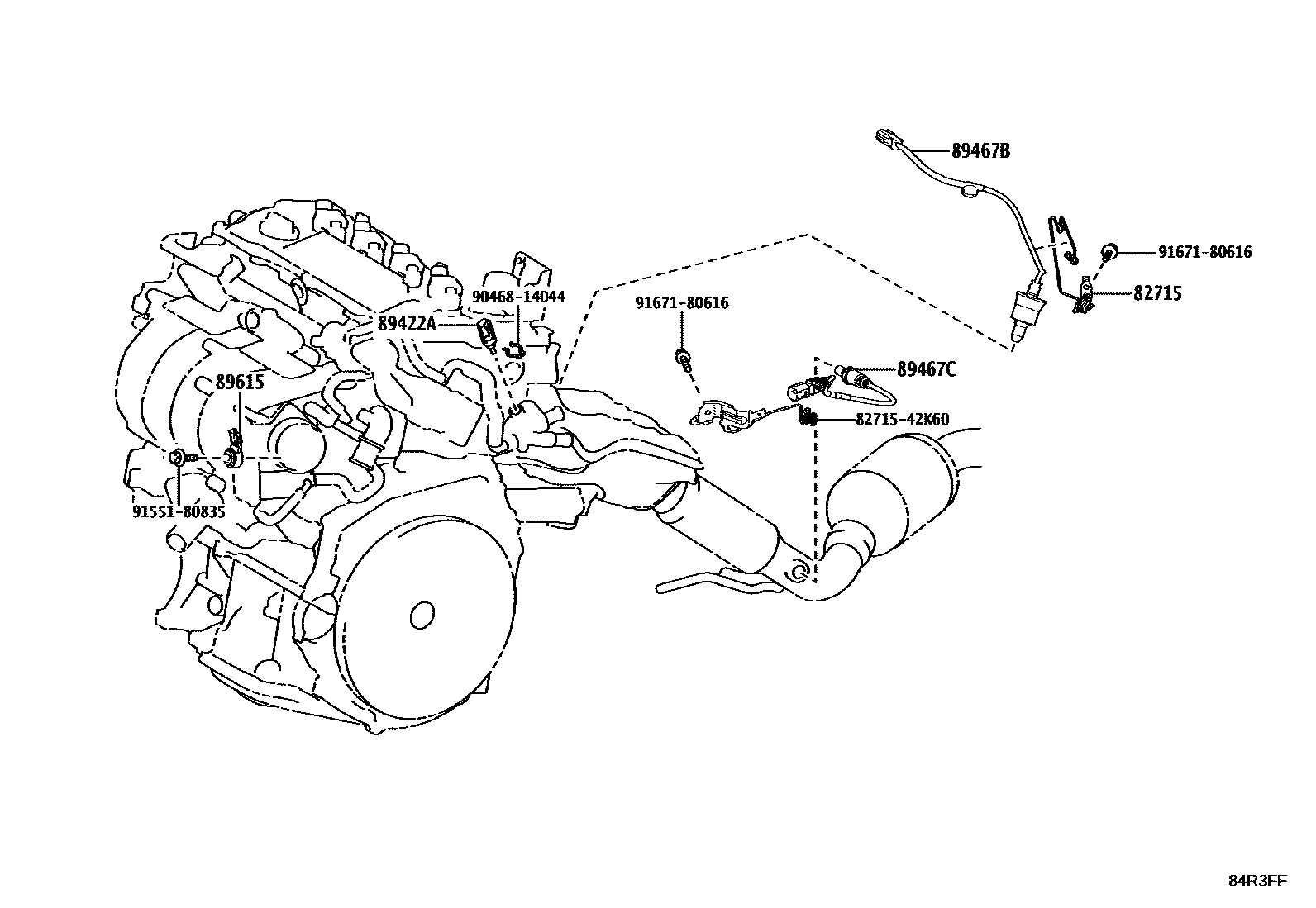 89467B

91671-80616

82715

90468-14044

91671-80616

89422A

89467C

89615

82715-42K60

91551-80835

84R3FF