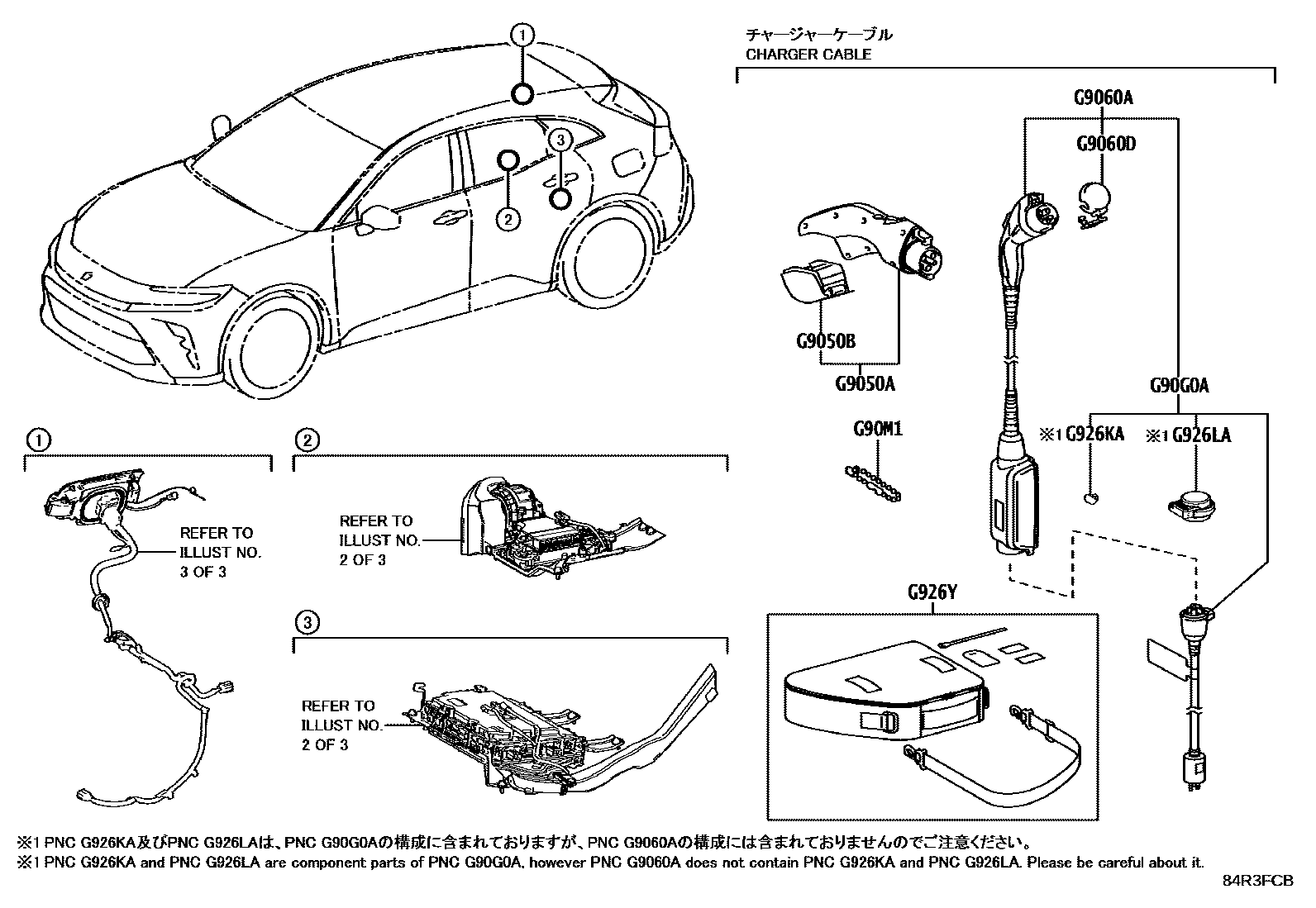 1
3
2
チャージャーケーブル
CHARGER CABLE
G9060A
G9060D
G9050B
G9050A
G90G0A
G90M1
※1 G926KA
※1 G926LA
G926Y
1
REFER TO ILLUST NO. 3 OF 3
2
REFER TO ILLUST NO. 2 OF 3
3
REFER TO ILLUST NO. 2 OF 3
※1 PNC G926KA及びPNC G926LAは、PNC G90G0Aの構成に含まれておりますが、PNC G9060Aの構成には含まれておりませんのでご注意ください。
※1 PNC G926KA and PNC G926LA are component parts of PNC G90G0A, however PNC G9060A does not contain PNC G926KA and PNC G926LA. Please be careful about it.
84R3FCB