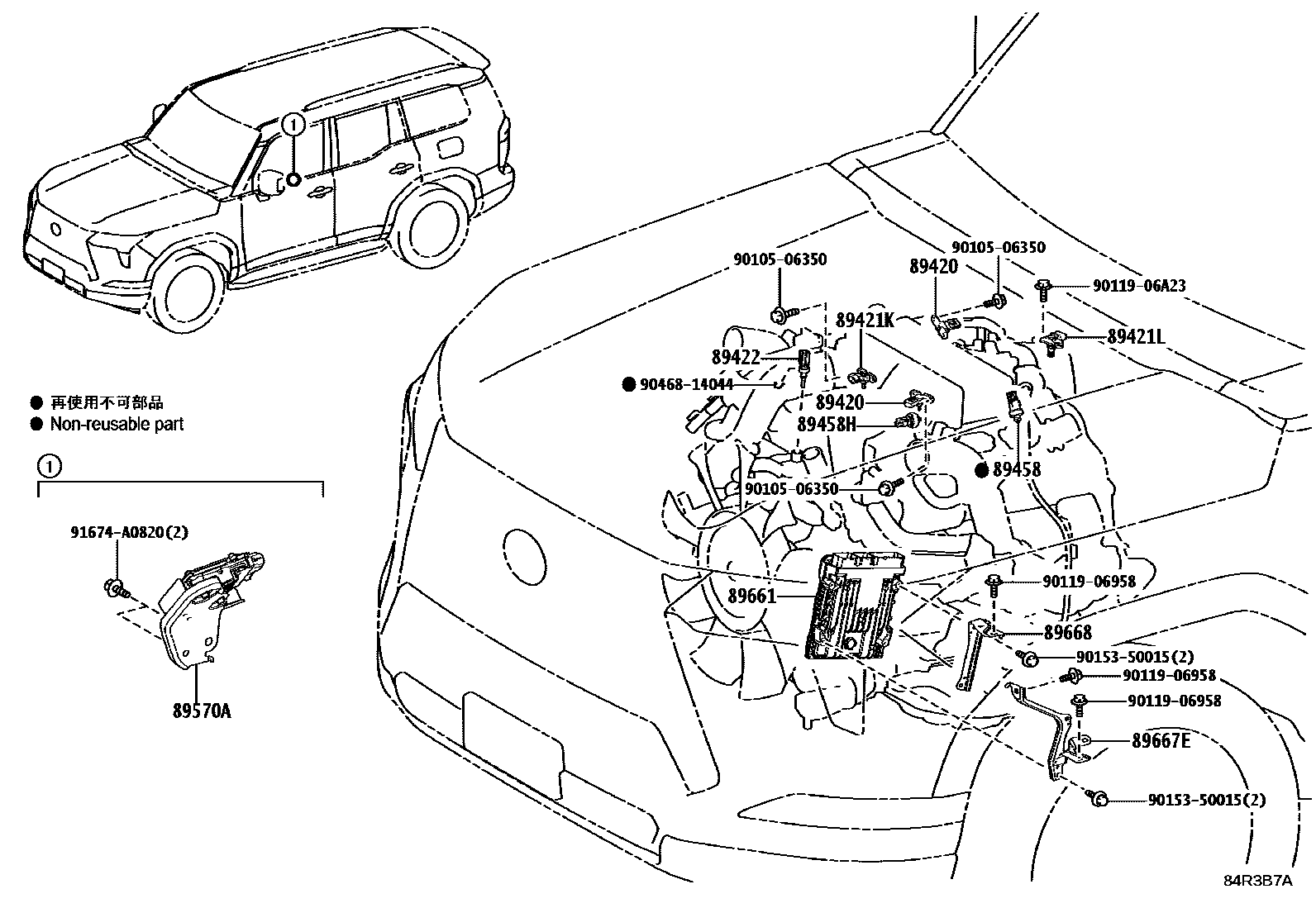 1

● 再使用不可部品
● Non-reusable part

1

91674-A0820(2)

89570A

90105-06350
90105-06350
89420
90119-06A23
89421K
89421L
89422
● 90468-14044
89420
89458H
● 89458
90105-06350
89661
90119-06958
89668
90153-50015(2)
90119-06958
90119-06958
89667E
90153-50015(2)

84R3B7A