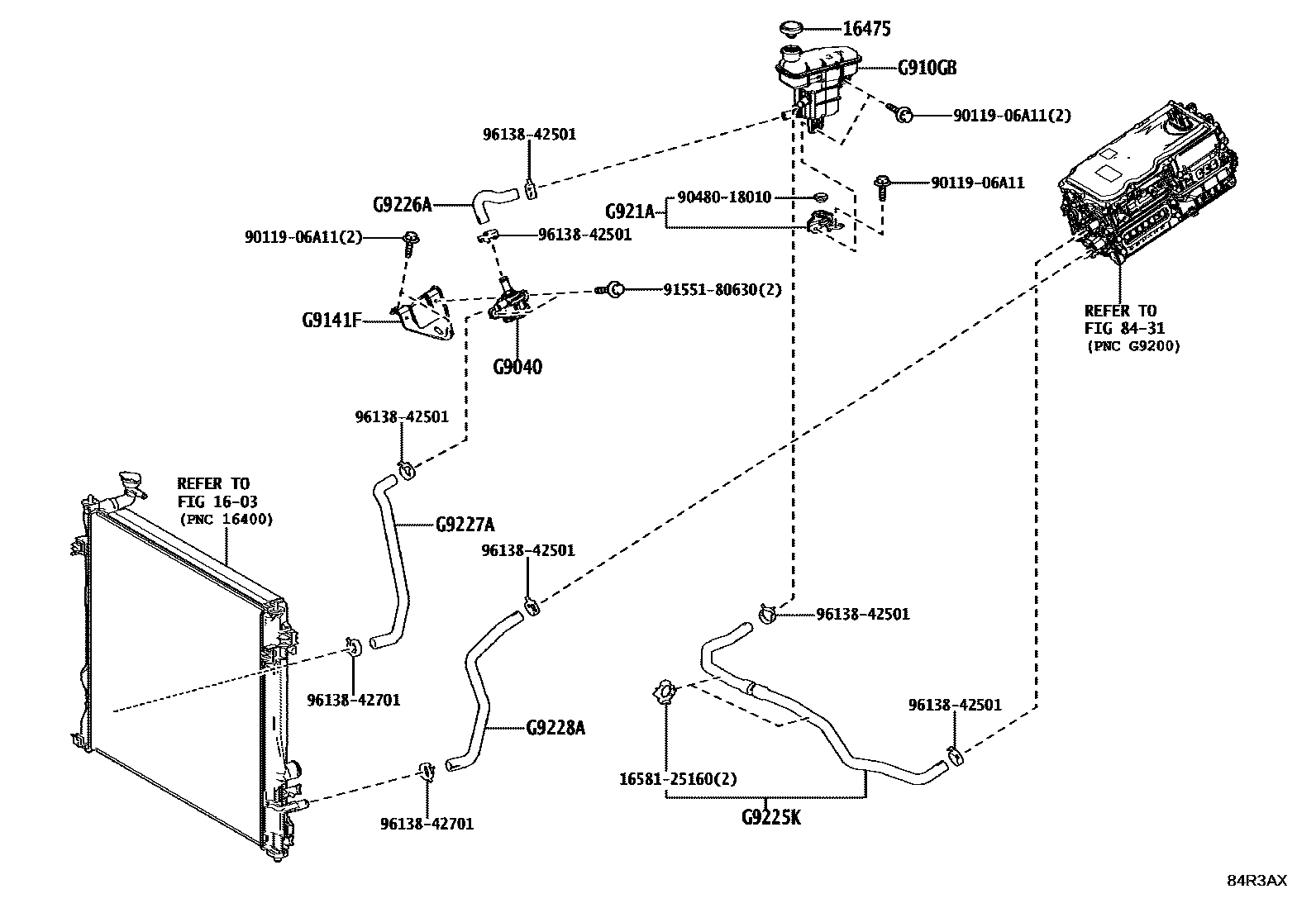 16475
G910GB
90119-06A11(2)
96138-42501
90119-06A11
G9226A
G921A
90480-18010
90119-06A11(2)
96138-42501
91551-80630(2)
G9141F
G9040
REFER TO
FIG 84-31
(PNC G9200)
96138-42501
REFER TO
FIG 16-03
(PNC 16400)
G9227A
96138-42501
96138-42501
96138-42701
G9228A
96138-42501
16581-25160(2)
96138-42701
G9225K
84R3AX