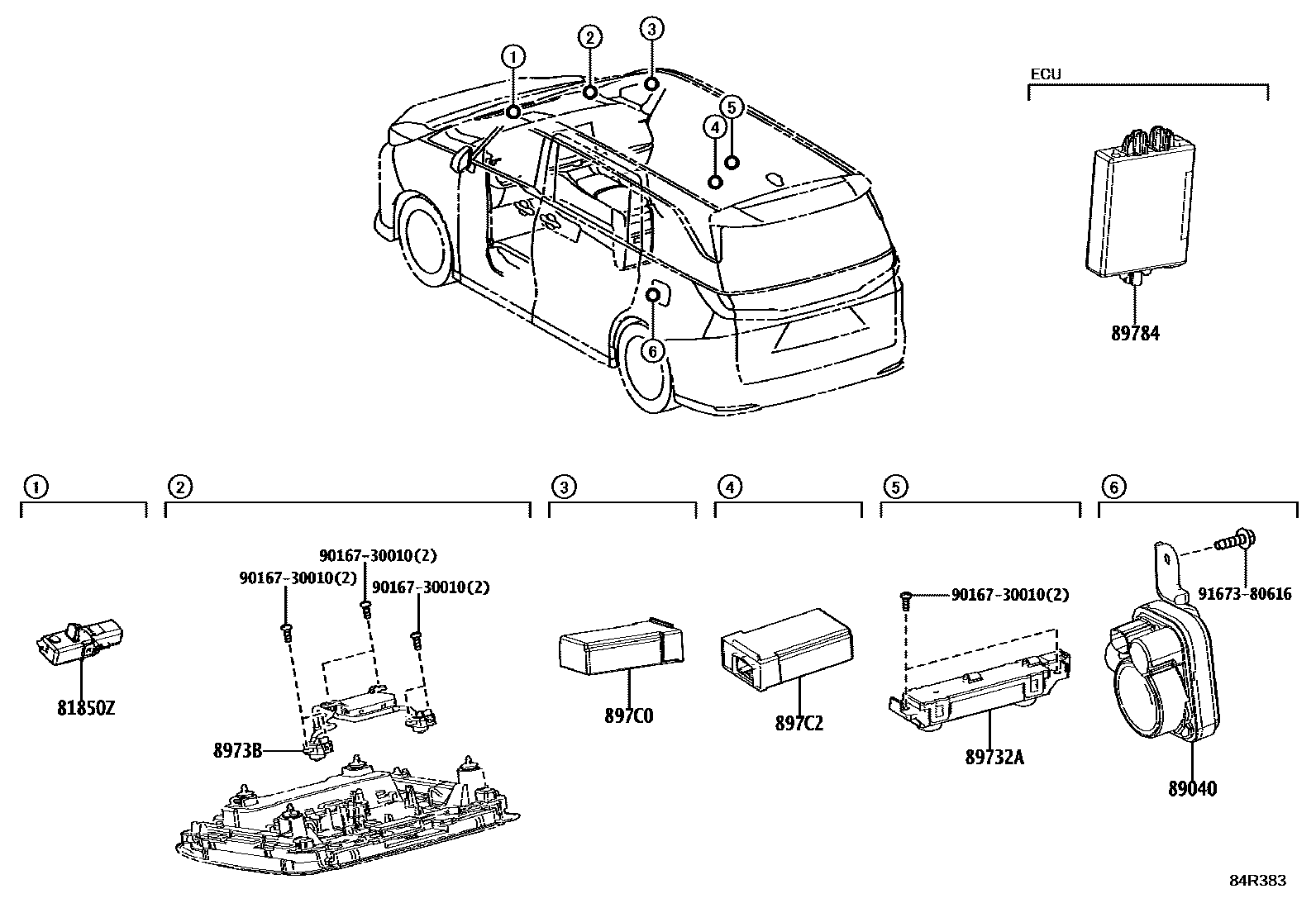 ①
②
③
④
⑤
⑥

ECU

89784

①

81850Z

②

90167-30010(2)
90167-30010(2)
90167-30010(2)

8973B

③

897C0

④

897C2

⑤

90167-30010(2)

89732A

⑥

91673-80616

89040

84R383