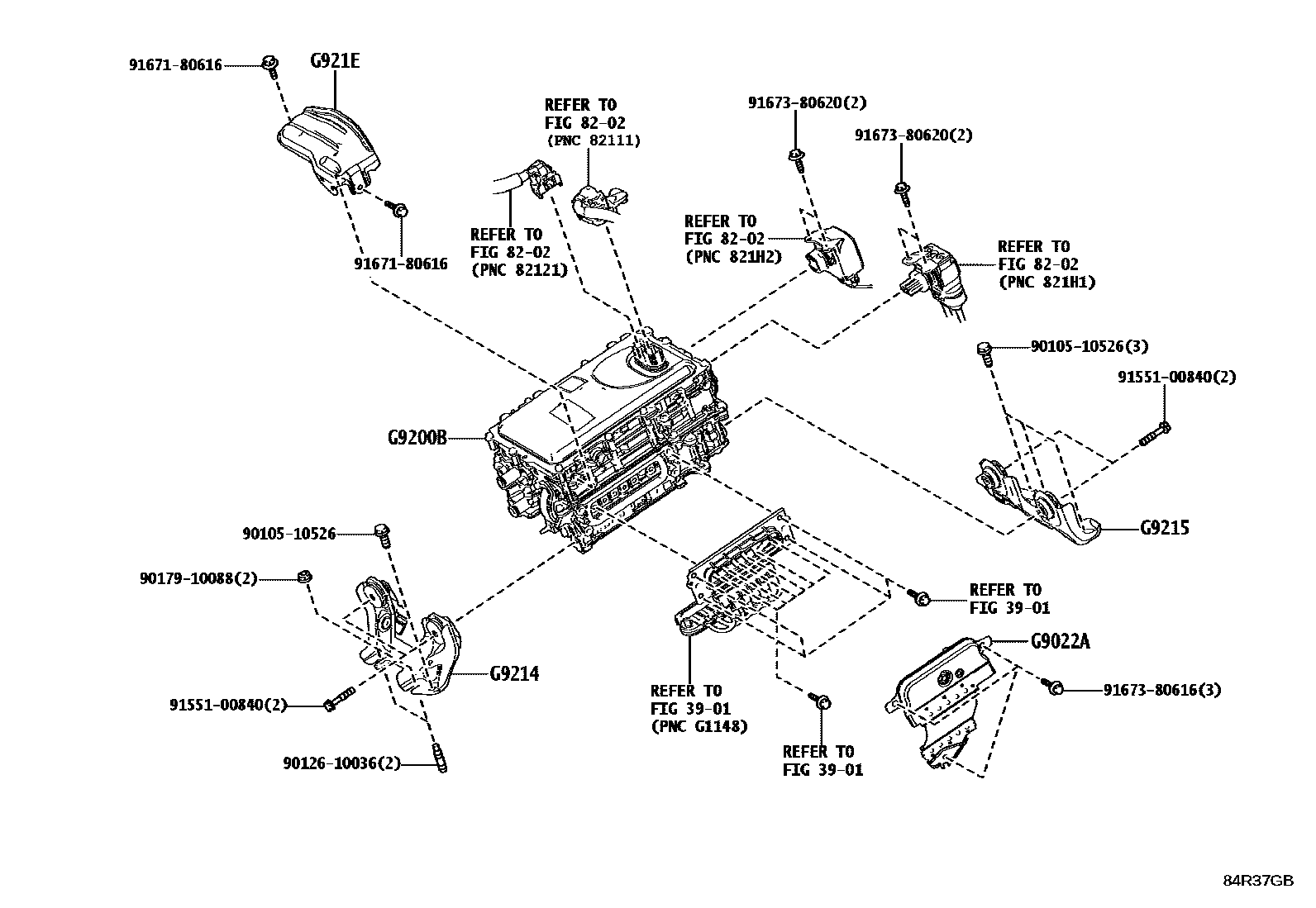 91671-80616

G921E

REFER TO
FIG 82-02
(PNC 82111)

91673-80620(2)

91673-80620(2)

REFER TO
FIG 82-02
(PNC 82121)

91671-80616

REFER TO
FIG 82-02
(PNC 821H2)

REFER TO
FIG 82-02
(PNC 821H1)

90105-10526(3)

91551-00840(2)

G9200B

G9215

90105-10526

90179-10088(2)

REFER TO
FIG 39-01

G9022A

G9214

91673-80616(3)

91551-00840(2)

REFER TO
FIG 39-01
(PNC G1148)

REFER TO
FIG 39-01

90126-10036(2)

84R37GB